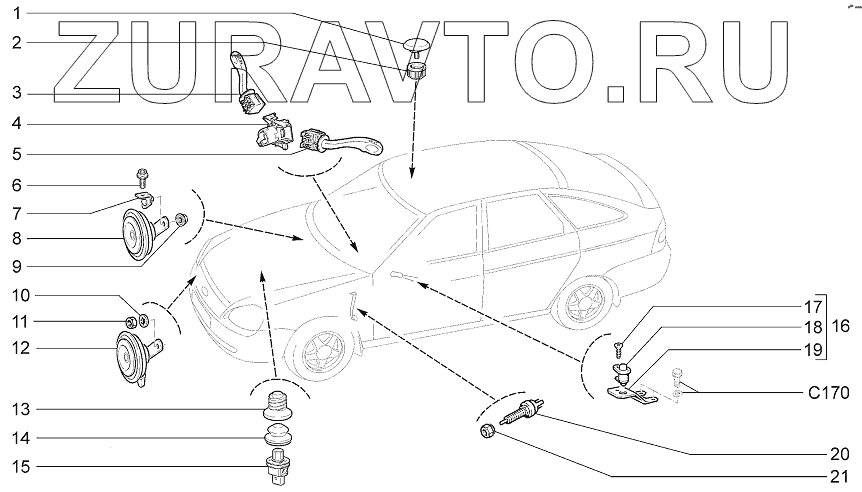 ZURAVTO.RU

1
2
3
4
5
6
7
8
9
10
11
12
13
14
15
17
18
19
16
C170
20
21