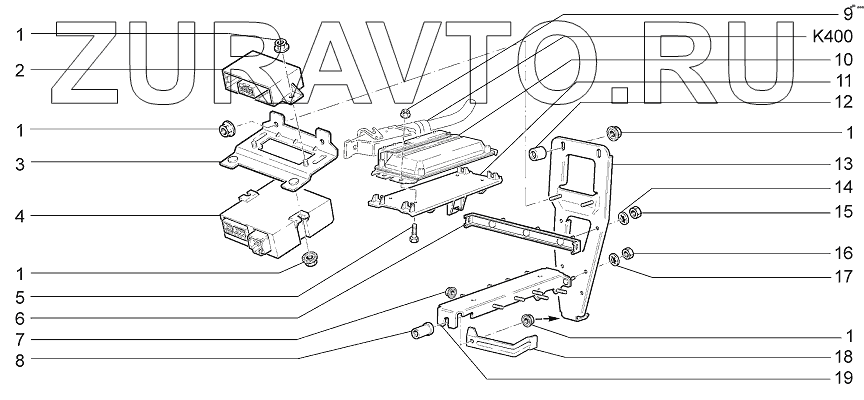 ZURAVTO.RU

1
2
1
3
4
1
5
6
7
8

9
K400
10
11
12
1
13
14
15
16
17
1
18
19