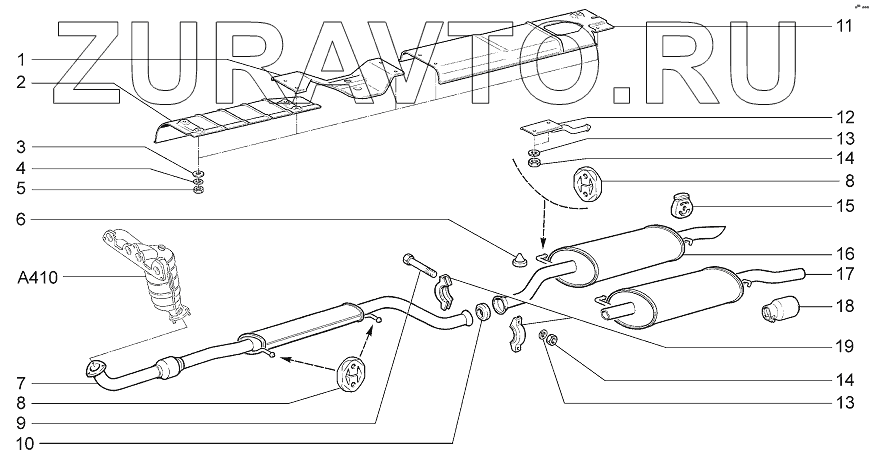 ZURAVTO.RU

1
2
3
4
5
6
A410
7
8
9
10
11
12
13
14
8
15
16
17
18
19
14
13