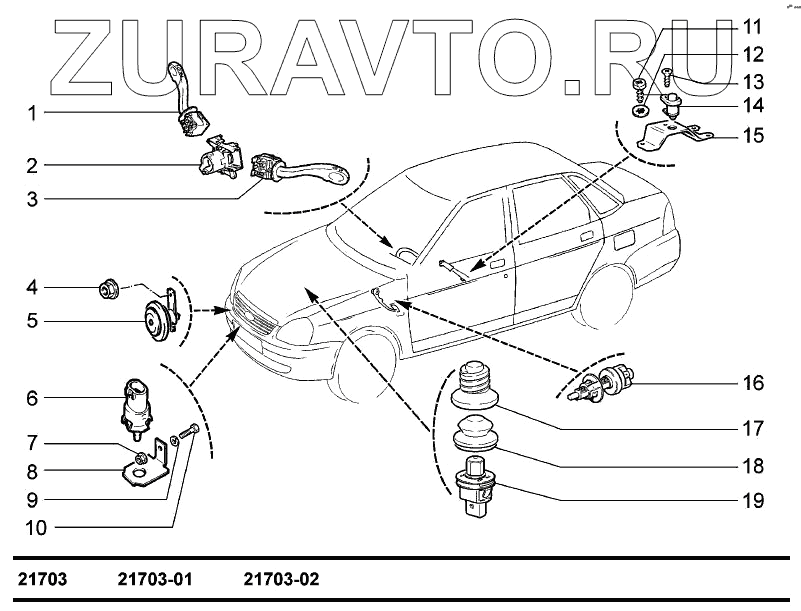 ZURAVTO.RU

1
2
3
4
5
6
7
8
9
10
11
12
13
14
15
16
17
18
19

21703 21703-01 21703-02