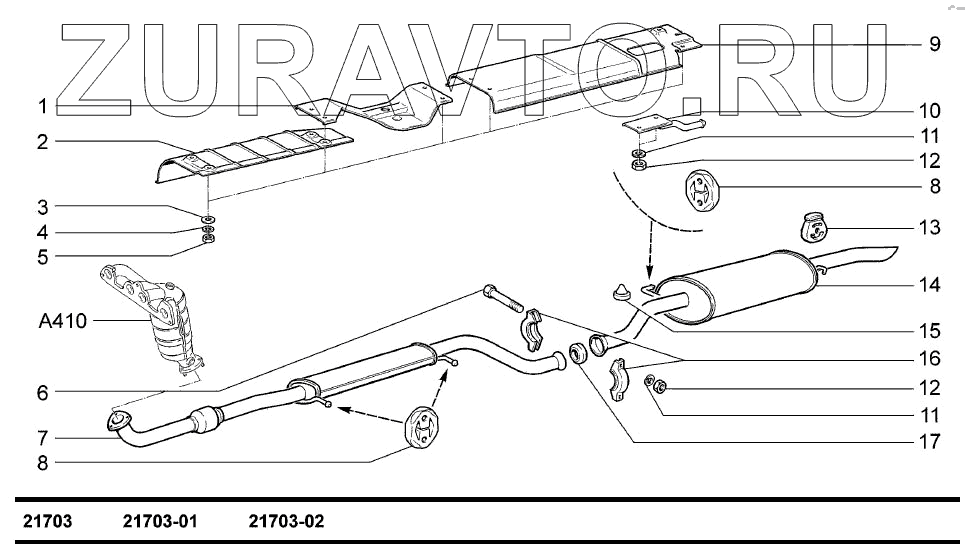 ZURAVTO.RU

1
2
3
4
5
A410
6
7
8
9
10
11
12
8
13
14
15
16
12
11
17

21703 21703-01 21703-02