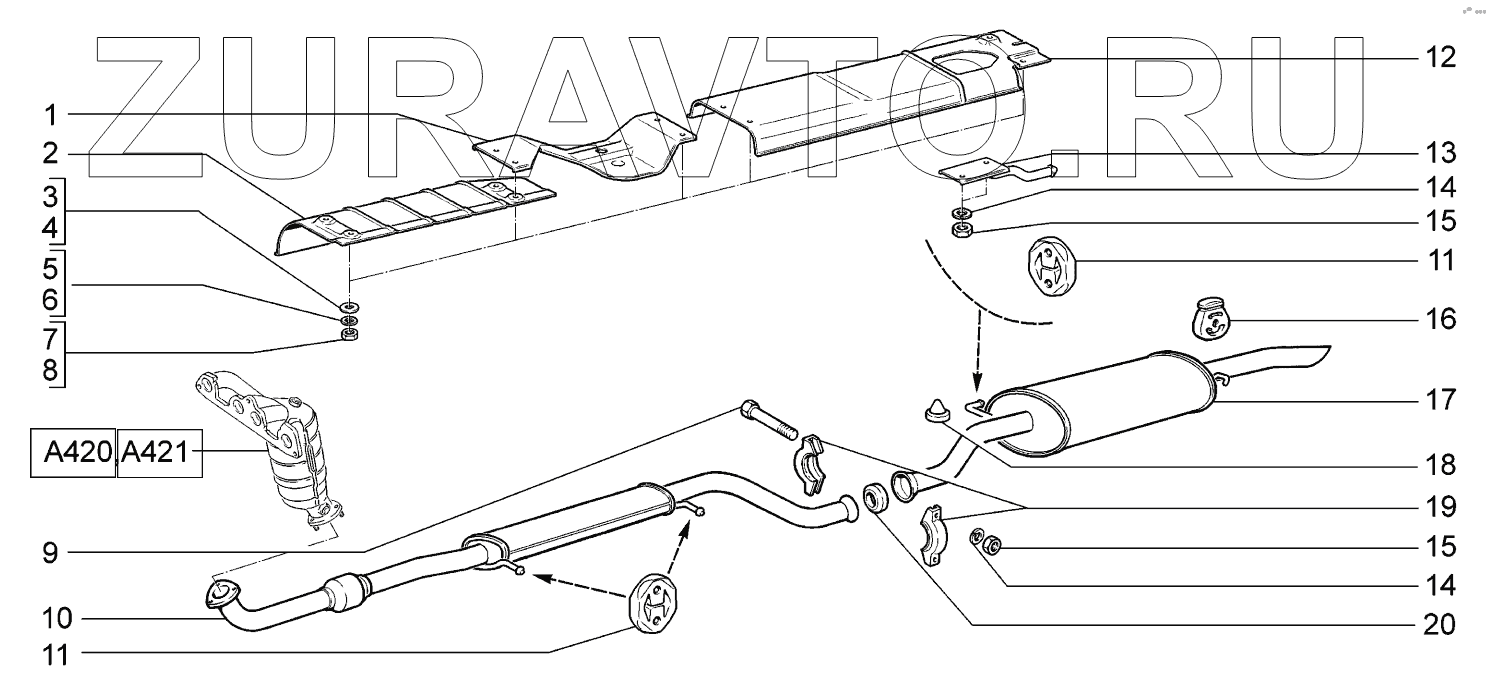 ZURAVTO.RU

1
2
3
4
5
6
7
8
A420
A421
9
10
11
12
13
14
15
11
16
17
18
19
15
14
20