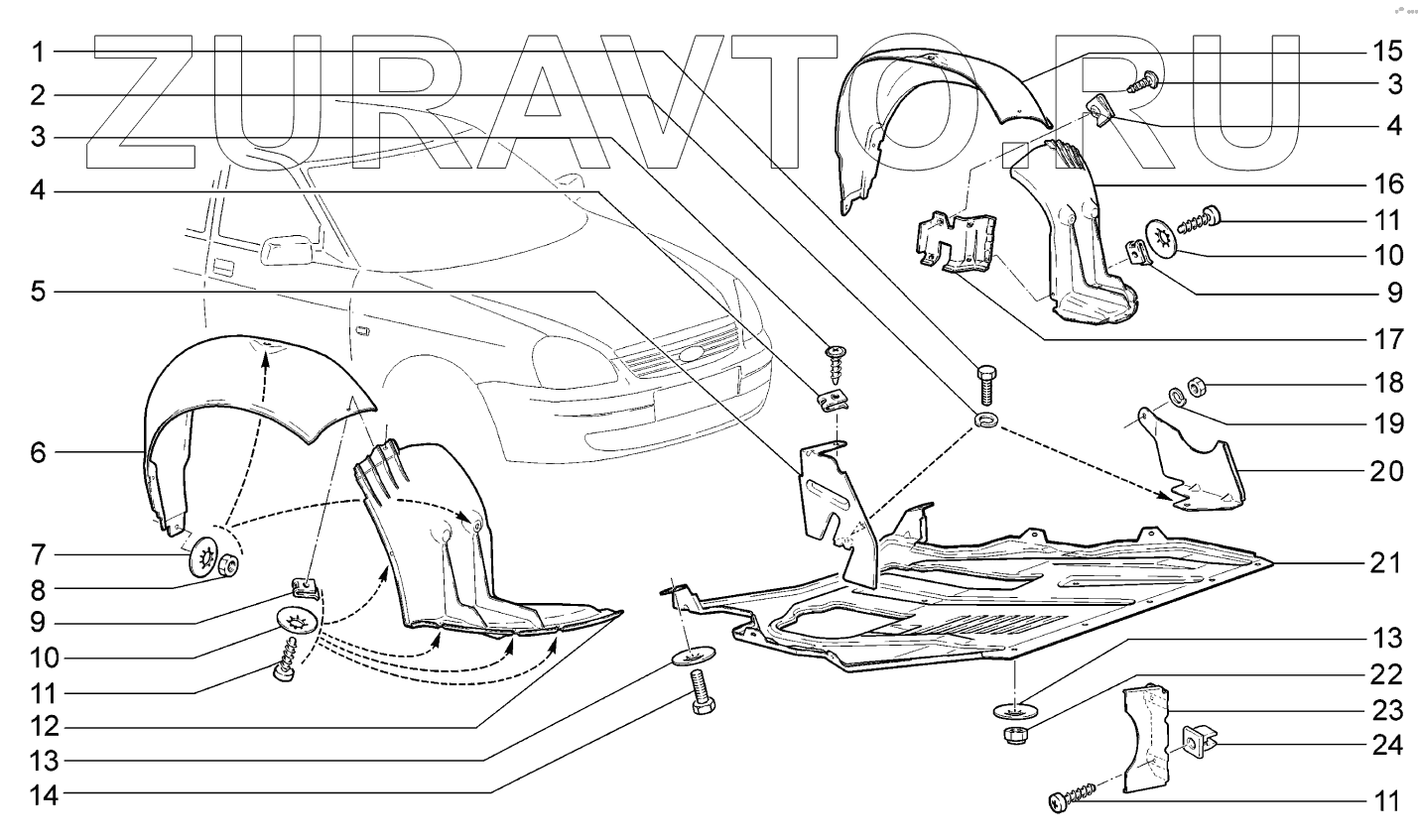 ZURAVTO.RU

1
2
3
4
5
6
7
8
9
10
11
12
13
14

15
3
4
16
11
10
9
17
18
19
20
21
13
22
23
24
11