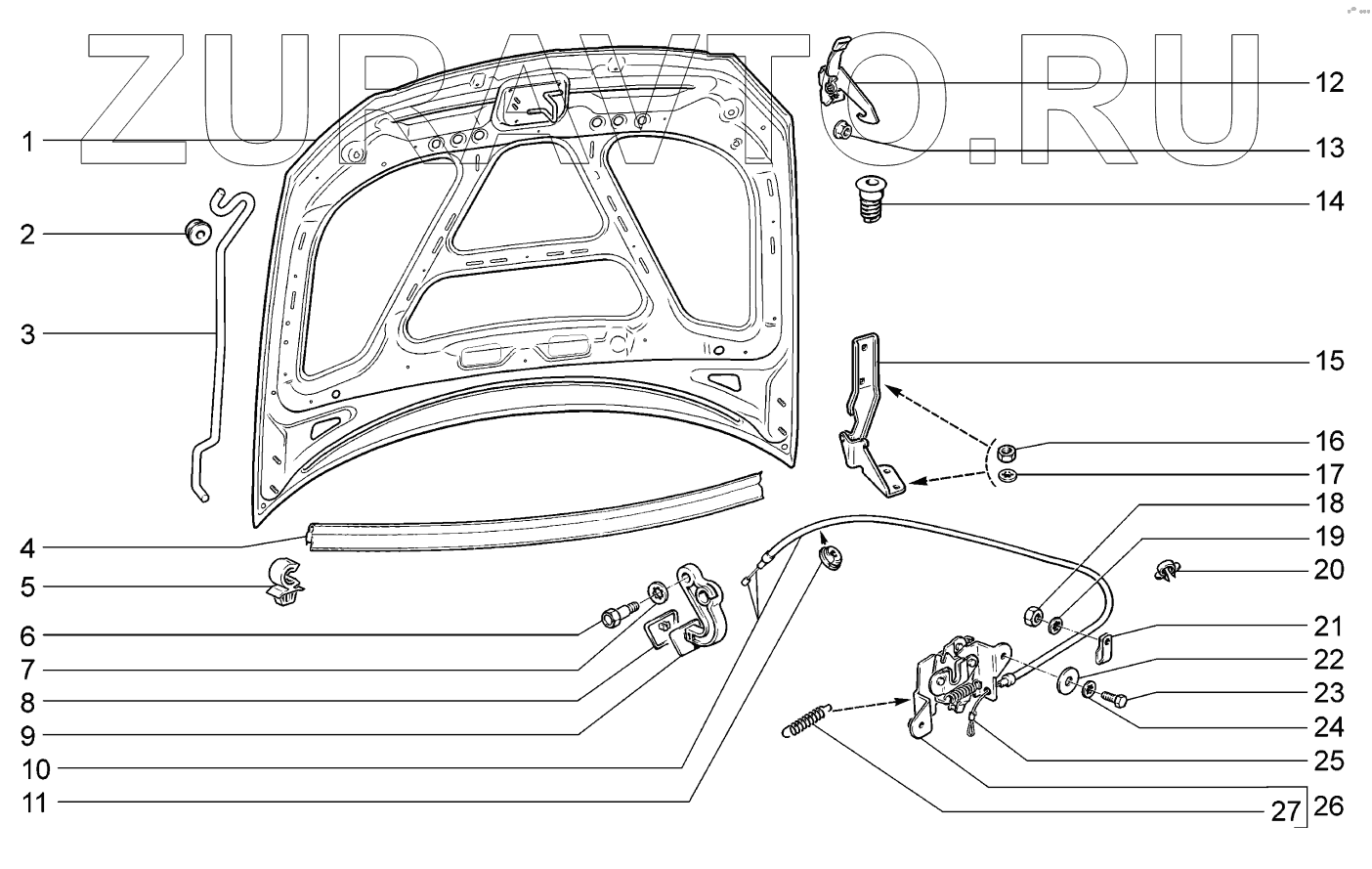 ZUPAVTO.RU

1
2
3
4
5
6
7
8
9
10
11
12
13
14
15
16
17
18
19
20
21
22
23
24
25
26
27