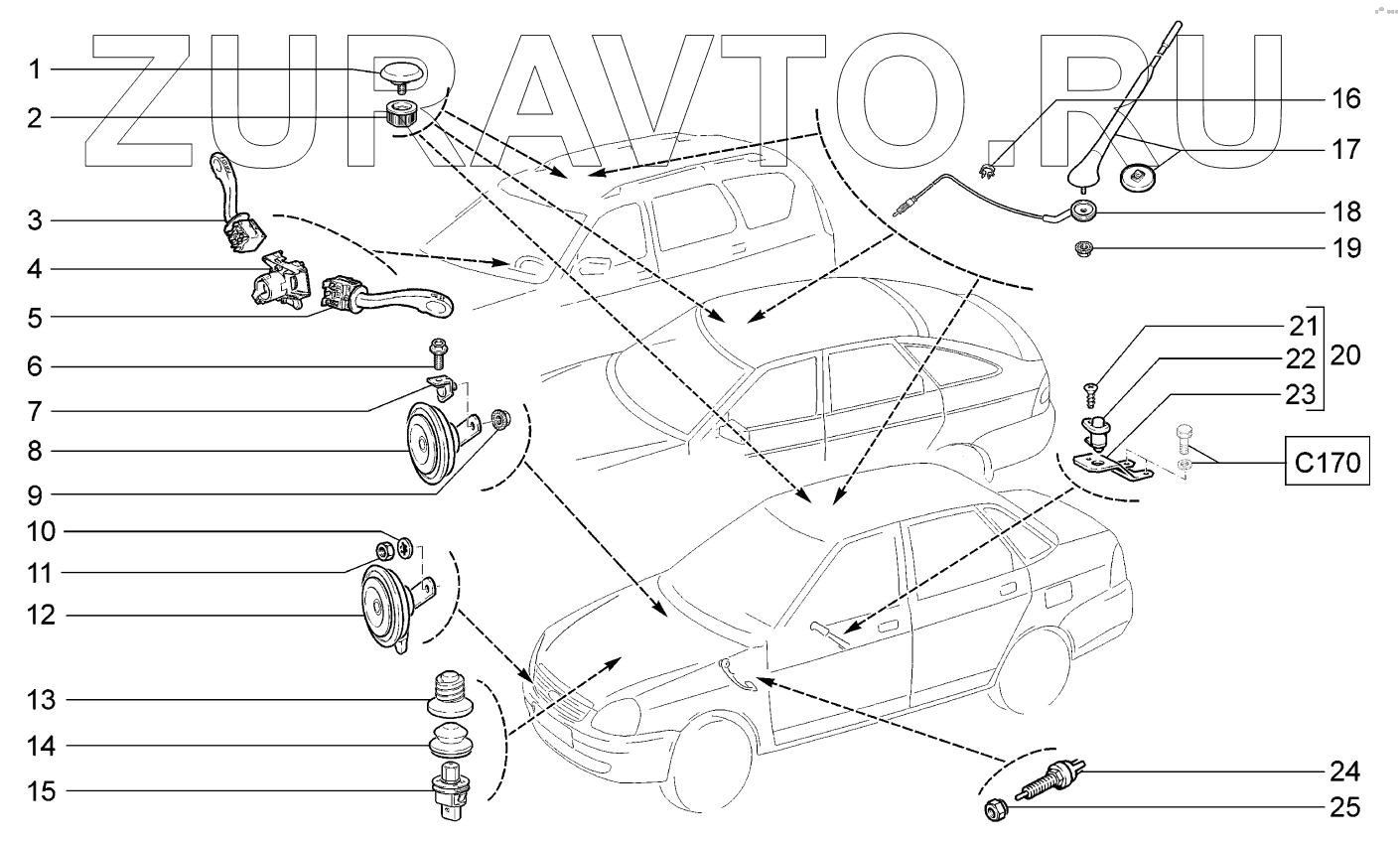 ZURAVTO.RU

1
2
3
4
5
6
7
8
9
10
11
12
13
14
15
16
17
18
19
21
22
23
20
C170
24
25