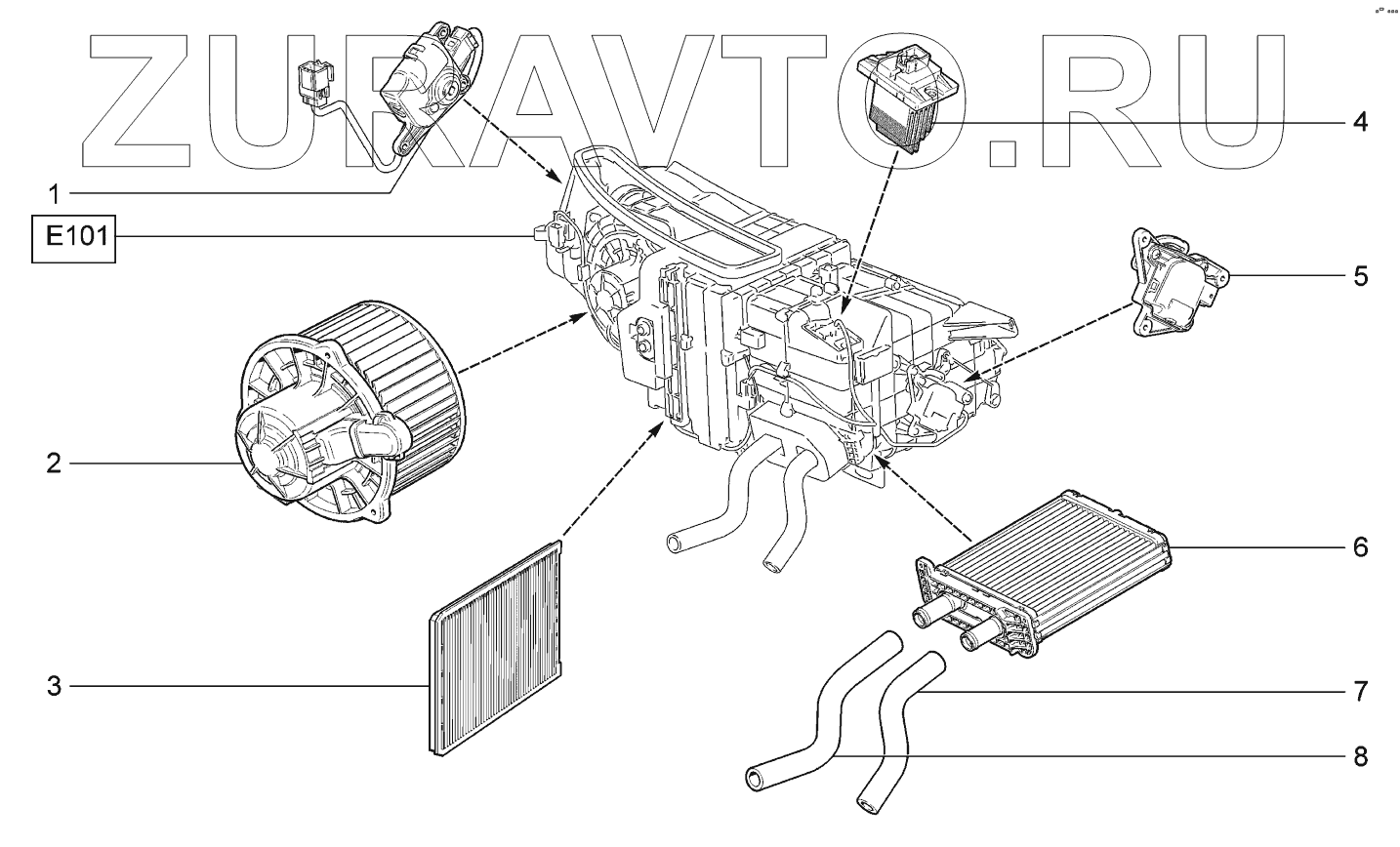 ZURAVTO.RU

1
E101
2
3
4
5
6
7
8