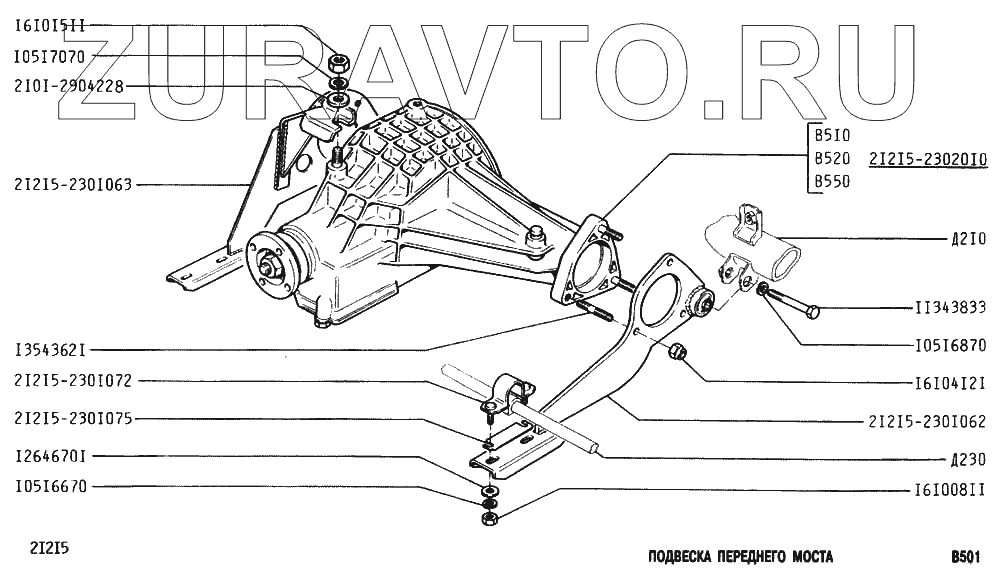 ZURAVTO.RU

I6I0I5II
I05I7070
2I0I-2904228
2I2I5-230I063
I354362I
2I2I5-230I072
2I2I5-230I075
I264670I
I05I6670

B5I0
B520
B550
2I2I5-23020I0
Д2I0
II343833
I05I6870
I6I04I2I
2I2I5-230I062
Д230
I6I008II

2I2I5
ПОДВЕСКА ПЕРЕДНЕГО МОСТА
B501