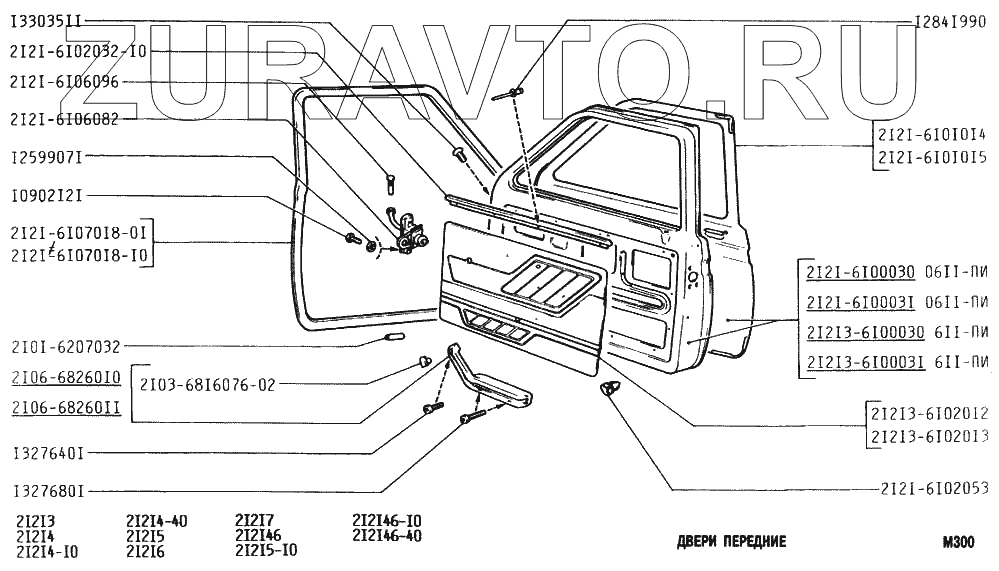 ZURAVTO.RU

I33035II
2I2I-6I02032-I0
2I2I-6I06096
2I2I-6I06082
I259907I
I0902I2I
2I2I-6I070I8-0I
2I2I-6I070I8-I0
2I0I-6207032
2I06-68260I0
2I06-68260II
2I03-68I6076-02
I327640I
I327680I

I284I990
2I2I-6I0I0I4
2I2I-6I0I0I5
2I2I-6I00030 06II-ПИ
2I2I-6I0003I 06II-ПИ
2I2I3-6I00030 6II-ПИ
2I2I3-6I0003I 6II-ПИ
2I2I3-6I020I2
2I2I3-6I020I3
2I2I-6I02053

2I2I3
2I2I4
2I2I4-I0
2I2I4-40
2I2I5
2I2I6
2I2I7
2I2I46
2I2I5-I0
2I2I46-I0
2I2I46-40

ДВЕРИ ПЕРЕДНИЕ

M300