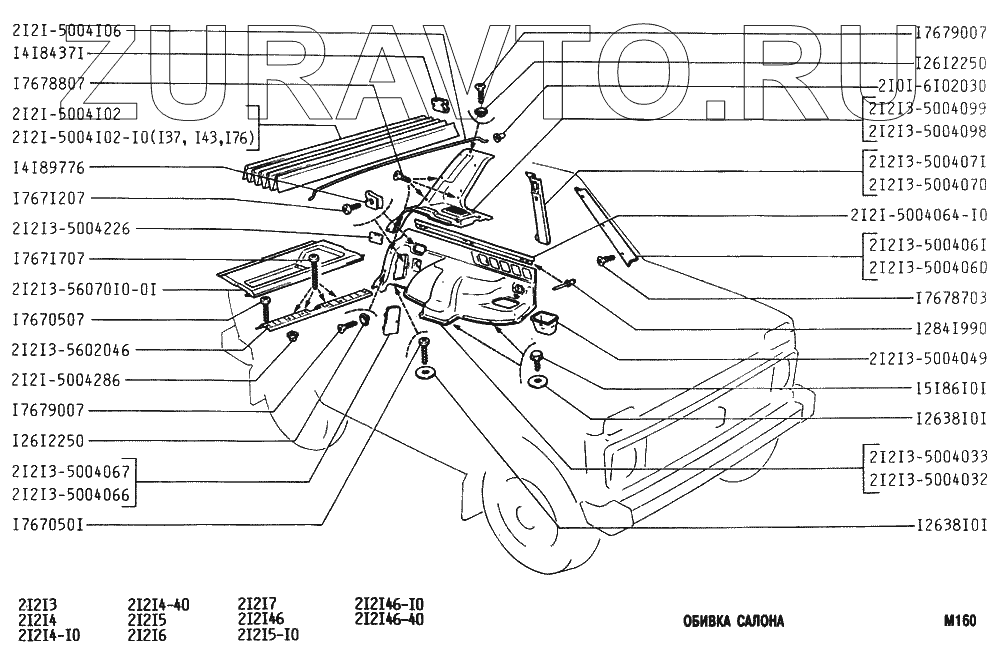 ZURAVTO.RU

2I2I-5004I06
I4I8437I
I7678807
2I2I-5004I02
2I2I-5004I02-I0(I37, I43,I76)
I4I89776
I767I207
2I2I3-5004226
I767I707
2I2I3-56070I0-0I
I7670507
2I2I3-5602046
2I2I-5004286
I7679007
I26I2250
2I2I3-5004067
2I2I3-5004066
I767050I

I7679007
I26I2250
2I0I-6I02030
2I2I3-5004099
2I2I3-5004098
2I2I3-500407I
2I2I3-5004070
2I2I-5004064-I0
2I2I3-500406I
2I2I3-5004060
I7678703
I284I990
2I2I3-5004049
I5I86I0I
I2638I0I
2I2I3-5004033
2I2I3-5004032
I2638I0I

2I2I3
2I2I4
2I2I4-I0
2I2I4-40
2I2I5
2I2I6
2I2I7
2I2I46
2I2I5-I0
2I2I46-I0
2I2I46-40
ОБИВКА САЛОНА
M160