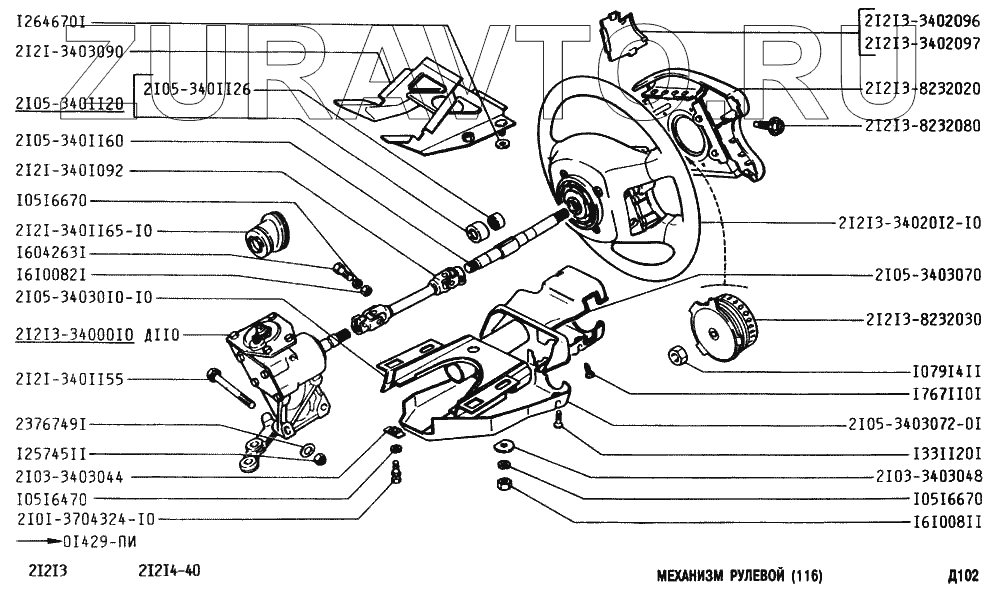 ZURAVTO.RU

I264670I
2I2I-3403090
2I05-340II20
2I05-340II26
2I05-340II60
2I2I-340I092
I05I6670
2I2I-340II65-I0
I604263I
I6I0082I
2I05-34030I0-I0
2I2I3-34000I0 ДII0
2I2I-340II55
2376749I
I25745II
2I03-3403044
I05I6470
2I0I-3704324-I0
→0I429-ПИ

2I2I3-3402096
2I2I3-3402097
2I2I3-8232020
2I2I3-8232080
2I2I3-34020I2-I0
2I05-3403070
2I2I3-8232030
I079I4II
I767II0I
2I05-3403072-0I
I33II20I
2I03-3403048
I05I6670
I6I008II

2I2I3
2I2I4-40
МЕХАНИЗМ РУЛЕВОЙ (116)
Д102