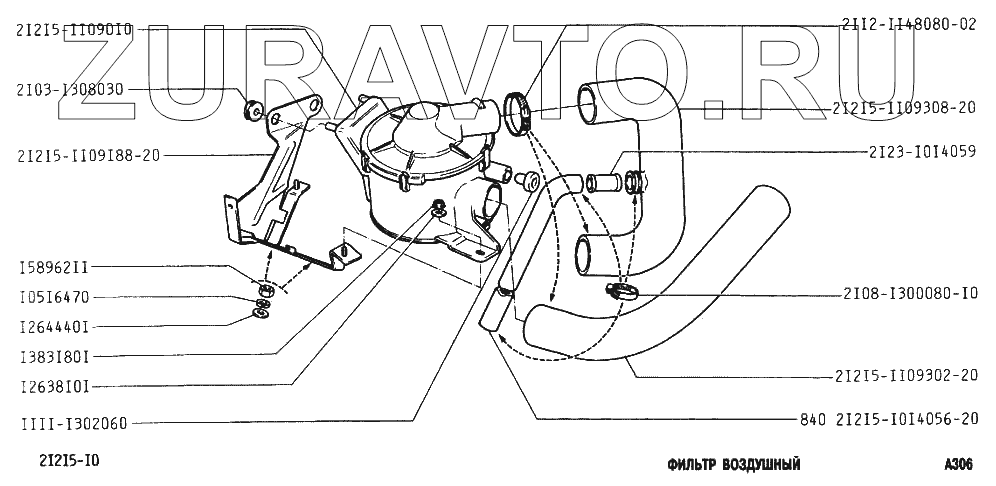 ZURAVTO.RU

2I2I5-II090I0
2I03-I308030
2I2I5-II09I88-20
I58962II
I05I6470
I264440I
I383I80I
I2638I0I
IIII-I302060

2II2-II48080-02
2I2I5-II09308-20
2I23-I0I4059
2I08-I300080-I0
2I2I5-II09302-20
840 2I2I5-I0I4056-20

2I2I5-I0
ФИЛЬТР ВОЗДУШНЫЙ
A306