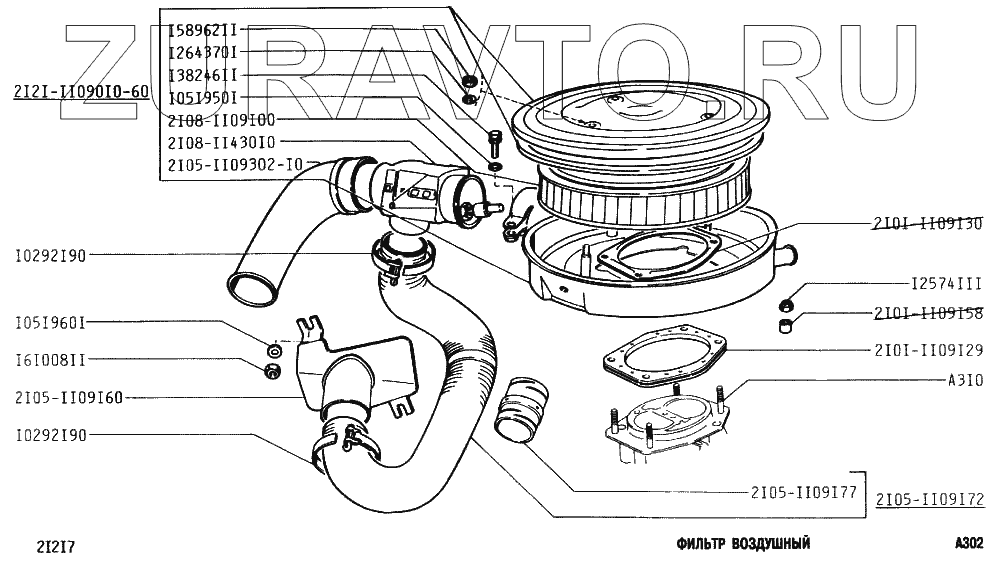 ZURAVTO.RU

2I2I-II090I0-60
I58962II
I264370I
I38246II
I05I950I
2I08-II09I00
2I08-II430I0
2I05-II09302-I0
I0292I90
I05I960I
I6I008II
2I05-II09I60
I0292I90
2I0I-II09I30
I2574III
2I0I-II09I58
2I0I-II09I29
A3I0
2I05-II09I77
2I05-II09I72
2I2I7
ФИЛЬТР ВОЗДУШНЫЙ
A302