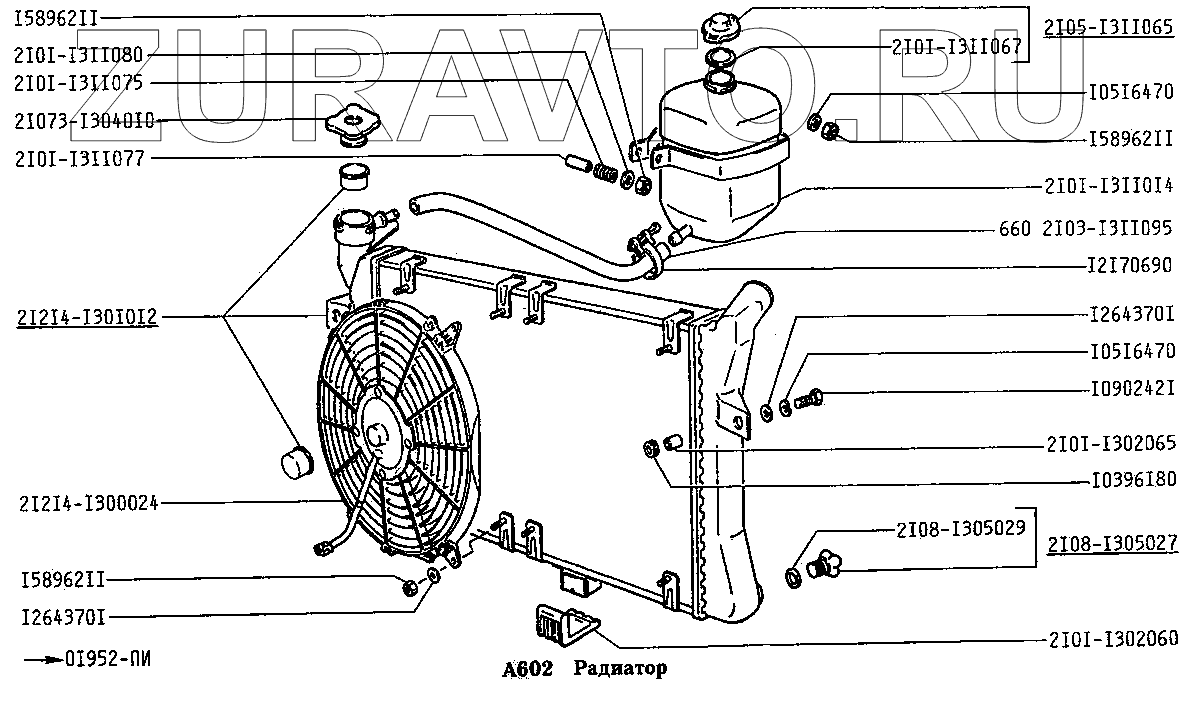 ZURAVTO.RU

I58962II
2I0I-I3II080
2I0I-I3II075
2I073-I3040I0
2I0I-I3II077
2I2I4-I30I0I2
2I2I4-I300024
I58962II
I264370I
→ 0I952-ПИ

2I0I-I3II067
2I05-I3II065
I05I6470
I58962II
2I0I-I3II0I4
660 2I03-I3II095
I2I70690
I264370I
I05I6470
I090242I
2I0I-I302065
I0396I80
2I08-I305029
2I08-I305027
2I0I-I302060

A602 Радиатор