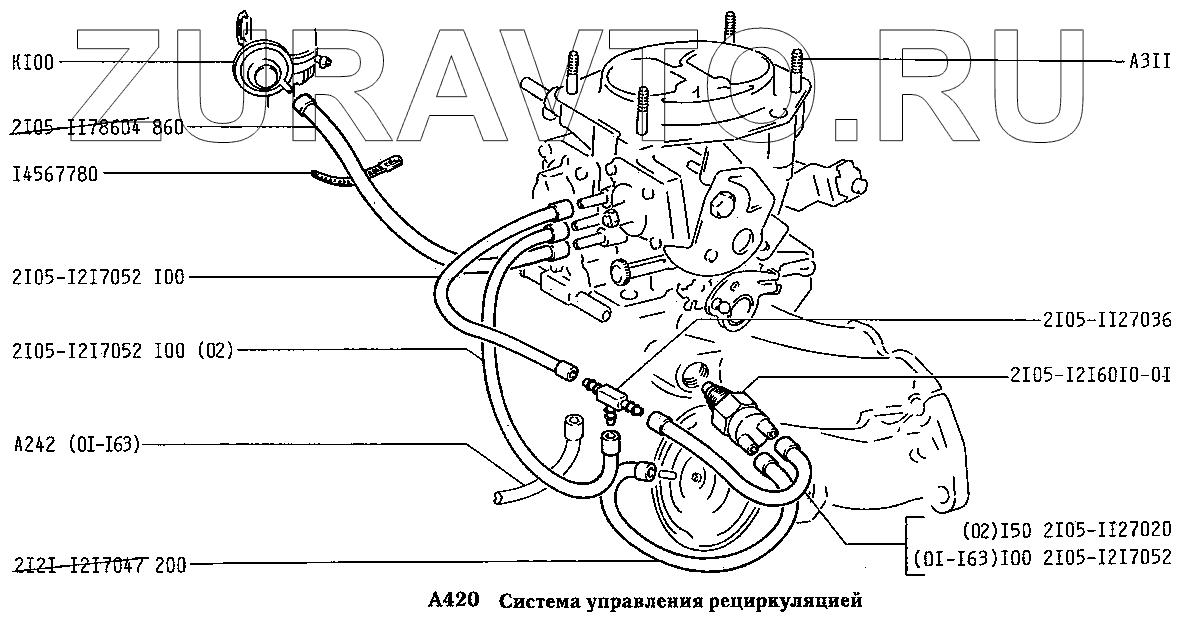 ZURAVTO.RU

KI00

2I05-II78604 860

I4567780

2I05-I2I7052 I00

2I05-I2I7052 I00 (02)

A242 (0I-I63)

2I2I-I2I7047 200

A3II

2I05-II27036

2I05-I2I60I0-0I

(02)I50 2I05-II27020
(0I-I63)I00 2I05-I2I7052

A420 Система управления рециркуляцией