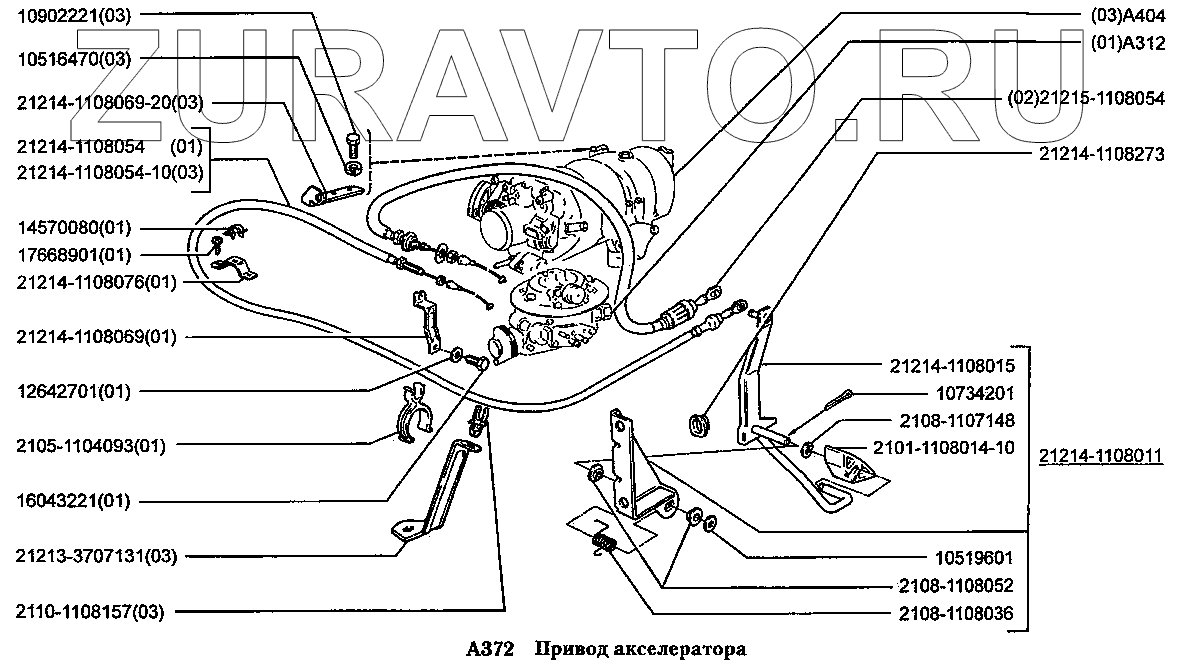 ZURAVTO.RU

10902221(03)
10516470(03)
21214-1108069-20(03)
21214-1108054 (01)
21214-1108054-10(03)
14570080(01)
17668901(01)
21214-1108076(01)
21214-1108069(01)
12642701(01)
2105-1104093(01)
16043221(01)
21213-3707131(03)
2110-1108157(03)

(03)A404
(01)A312
(02)21215-1108054
21214-1108273
21214-1108015
10734201
2108-1107148
2101-1108014-10
21214-1108011
10519601
2108-1108052
2108-1108036

A372 Привод акселератора