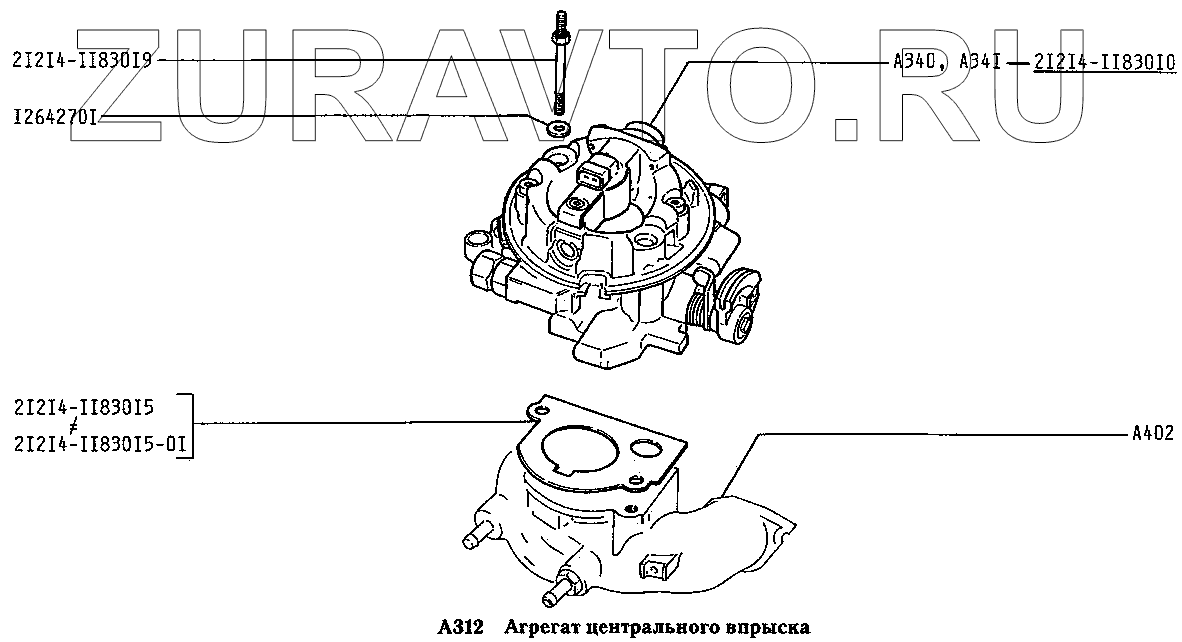 ZURAVTO.RU

2I2I4-II830I9

I264270I

A340, A34I — 2I2I4-II830I0

2I2I4-II830I5
≠
2I2I4-II830I5-0I

A402

A312 Агрегат центрального впрыска