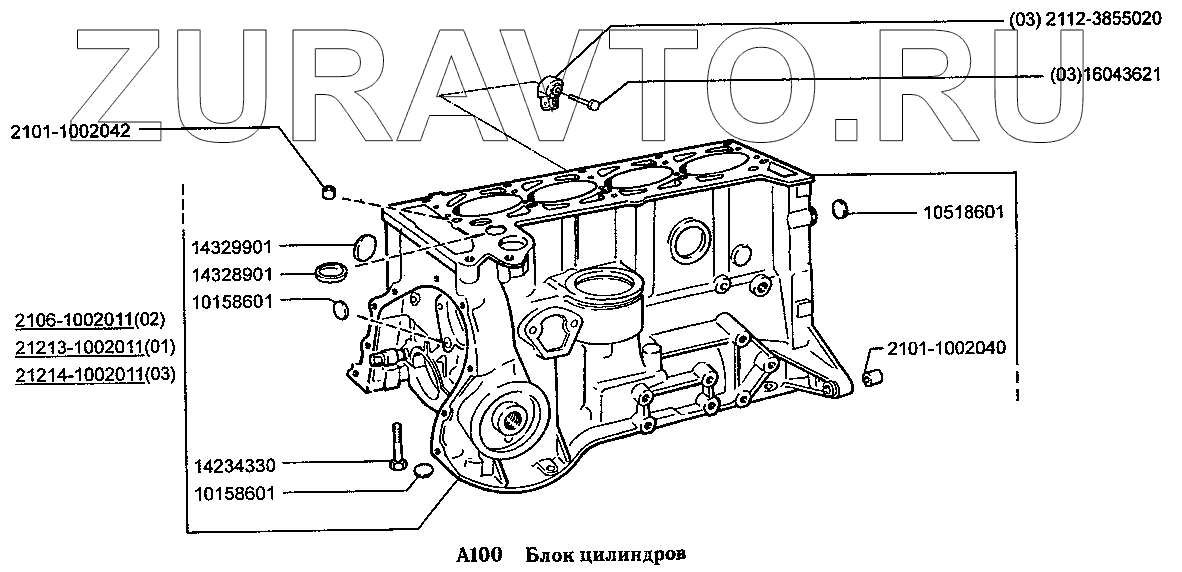 ZURAVTO.RU

(03) 2112-3855020
(03)16043621
2101-1002042
10518601
14329901
14328901
10158601
2106-1002011(02)
21213-1002011(01)
21214-1002011(03)
2101-1002040
14234330
10158601

A100 Блок цилиндров