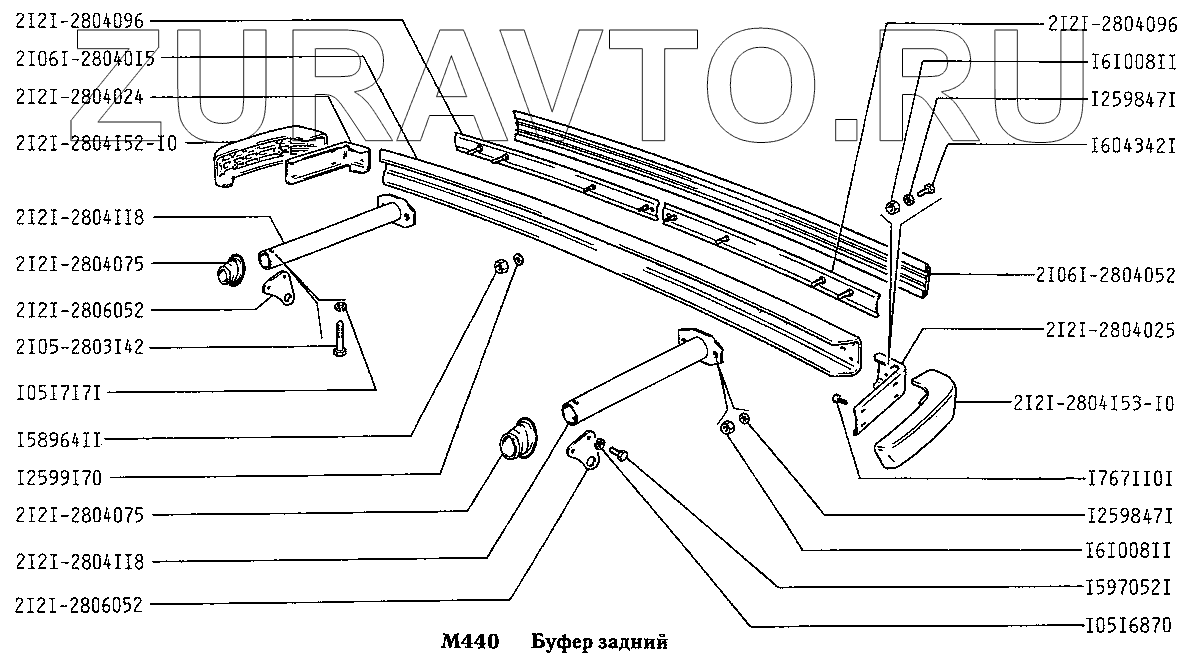 ZURAVTO.RU

2I2I-2804096
2I06I-28040I5
2I2I-2804024
2I2I-2804I52-I0
2I2I-2804II8
2I2I-2804075
2I2I-2806052
2I05-2803I42
I05I7I7I
I58964II
I2599I70
2I2I-2804075
2I2I-2804II8
2I2I-2806052

2I2I-2804096
I6I008II
I259847I
I604342I
2I06I-2804052
2I2I-2804025
2I2I-2804I53-I0
I767II0I
I259847I
I6I008II
I597052I
I05I6870

M440 Буфер задний