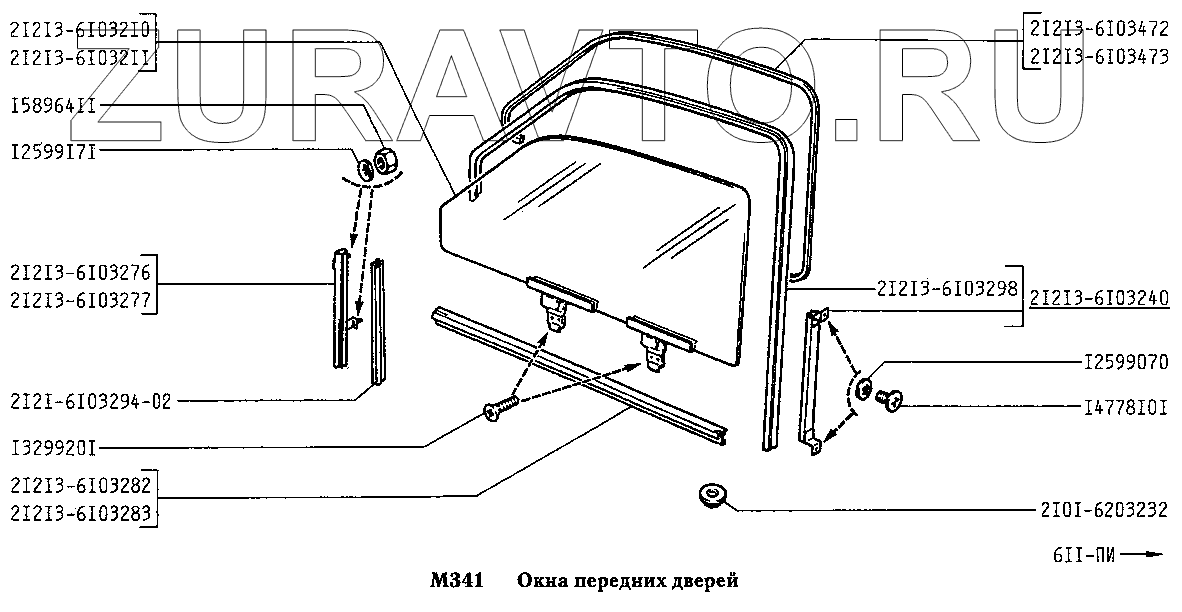 ZURAVTO.RU

2I2I3-6I032I0
2I2I3-6I032II
I58964II
I2599I7I
2I2I3-6I03276
2I2I3-6I03277
2I2I-6I03294-02
I329920I
2I2I3-6I03282
2I2I3-6I03283

2I2I3-6I03472
2I2I3-6I03473
2I2I3-6I03298
2I2I3-6I03240
I2599070
I4778I0I
2I0I-6203232

6II-ПИ

M341 Окна передних дверей