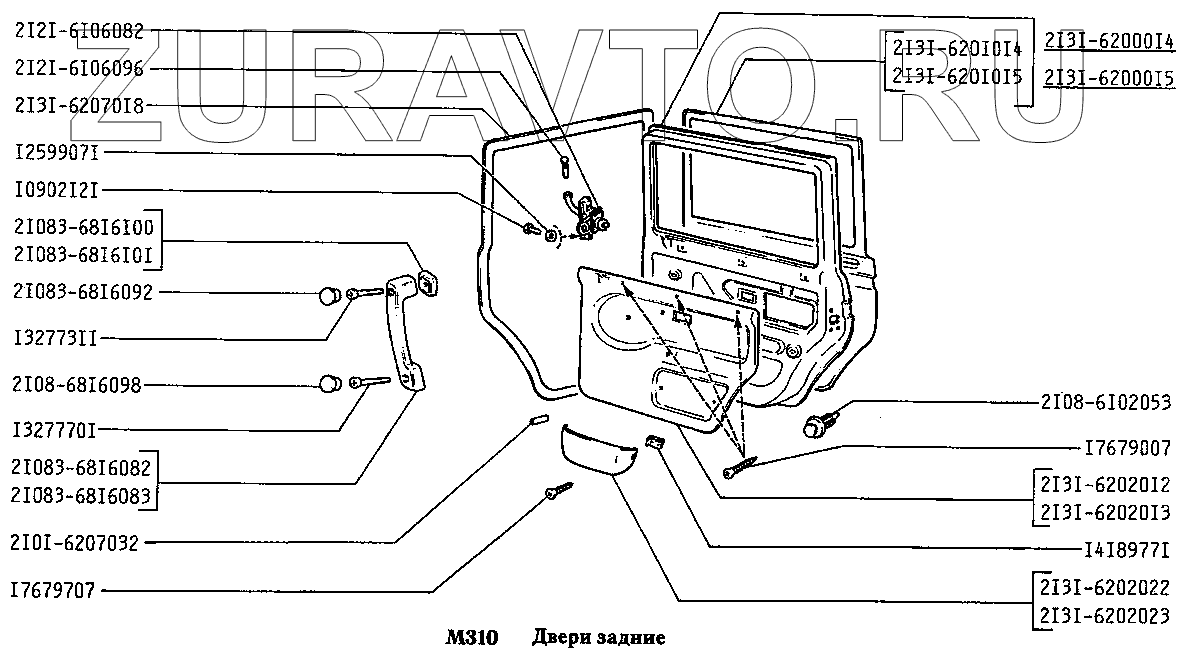 ZURAVTO.RU

2I2I-6I06082
2I2I-6I06096
2I3I-62070I8
I259907I
I0902I2I
2I083-68I6I00
2I083-68I6I0I
2I083-68I6092
I32773II
2I08-68I6098
I327770I
2I083-68I6082
2I083-68I6083
2I0I-6207032
I7679707

2I3I-620I0I4
2I3I-620I0I5
2I3I-62000I4
2I3I-62000I5
2I08-6I02053
I7679007
2I3I-62020I2
2I3I-62020I3
I4I8977I
2I3I-6202022
2I3I-6202023

M310 Двери задние