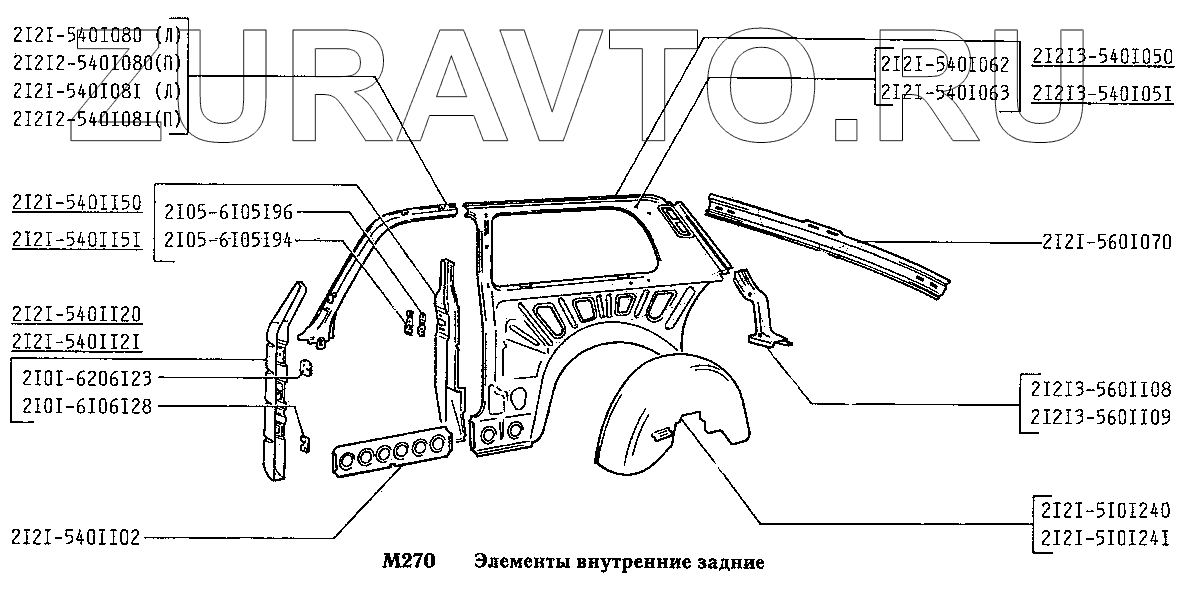 ZURAVTO.RU

2I2I-540I080 (Л)
2I2I2-540I080(П)
2I2I-540I08I (Л)
2I2I2-540I08I(П)

2I2I-540I062
2I2I-540I063

2I2I3-540I050
2I2I3-540I05I

2I2I-540II50
2I2I-540II5I

2I05-6I05I96
2I05-6I05I94

2I2I-560I070

2I2I-540II20
2I2I-540II2I

2I0I-6206I23
2I0I-6I06I28

2I2I3-560II08
2I2I3-560II09

2I2I-5I0I240
2I2I-5I0I24I

2I2I-540II02

M270 Элементы внутренние задние