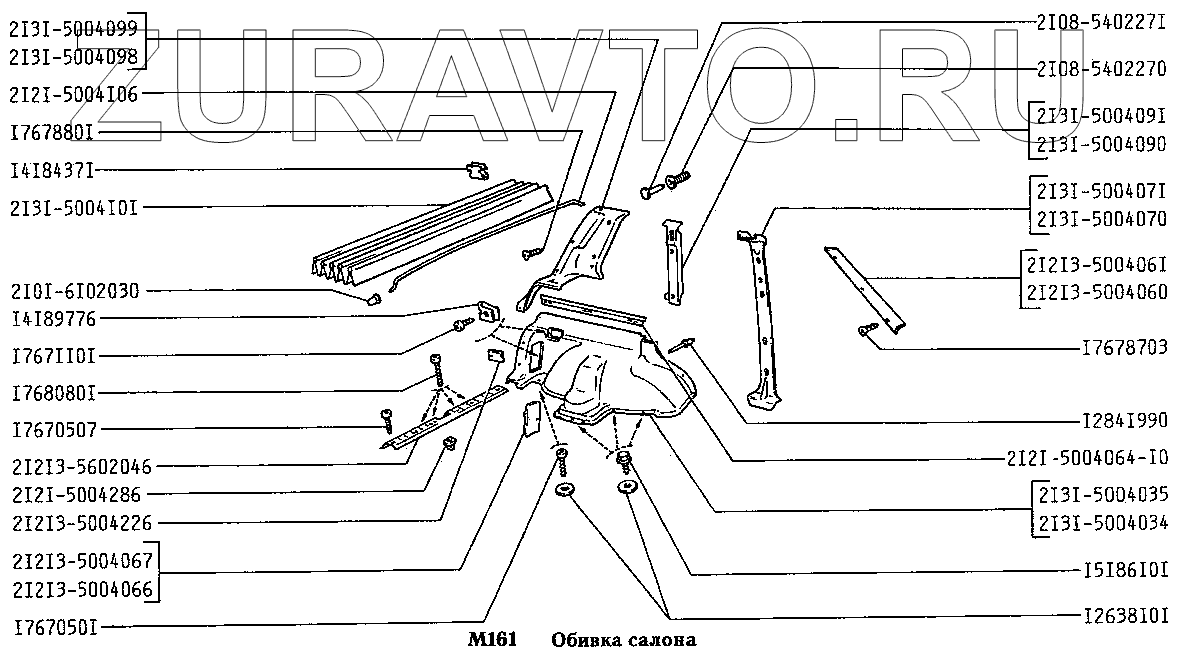 ZURAVTO.RU

2I3I-5004099
2I3I-5004098
2I2I-5004I06
I767880I
I4I8437I
2I3I-5004I0I
2I0I-6I02030
I4I89776
I767II0I
I768080I
I7670507
2I2I3-5602046
2I2I-5004286
2I2I3-5004226
2I2I3-5004067
2I2I3-5004066
I767050I

2I08-540227I
2I08-5402270
2I3I-500409I
2I3I-5004090
2I3I-500407I
2I3I-5004070
2I2I3-500406I
2I2I3-5004060
I7678703
I284I990
2I2I-5004064-I0
2I3I-5004035
2I3I-5004034
I5I86I0I
I2638I0I

M161 Обивка салона