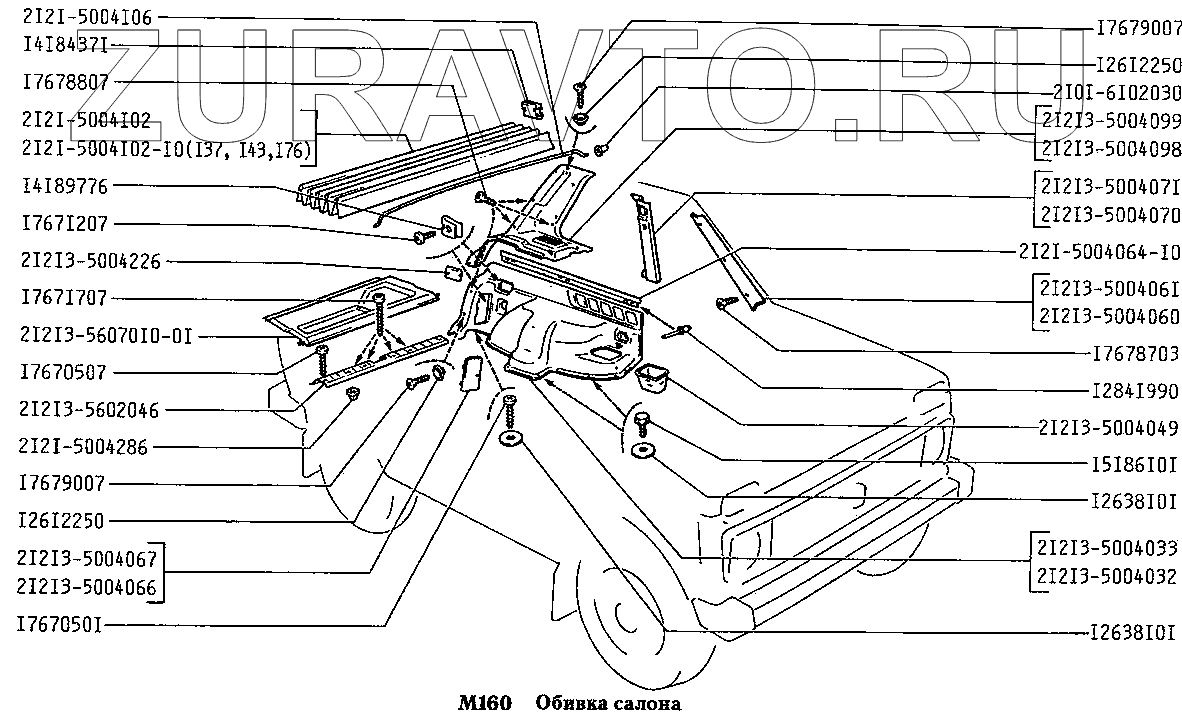 ZURAVTO.RU

2I2I-5004I06
I4I8437I
I7678807
2I2I-5004I02
2I2I-5004I02-I0(I37, I43,I76)
I4I89776
I767I207
2I2I3-5004226
I767I707
2I2I3-56070I0-0I
I7670507
2I2I3-5602046
2I2I-5004286
I7679007
I26I2250
2I2I3-5004067
2I2I3-5004066
I767050I

I7679007
I26I2250
2I0I-6I02030
2I2I3-5004099
2I2I3-5004098
2I2I3-500407I
2I2I3-5004070
2I2I-5004064-I0
2I2I3-500406I
2I2I3-5004060
I7678703
I284I990
2I2I3-5004049
I5I86I0I
I2638I0I
2I2I3-5004033
2I2I3-5004032
I2638I0I

M160 Обивка салона