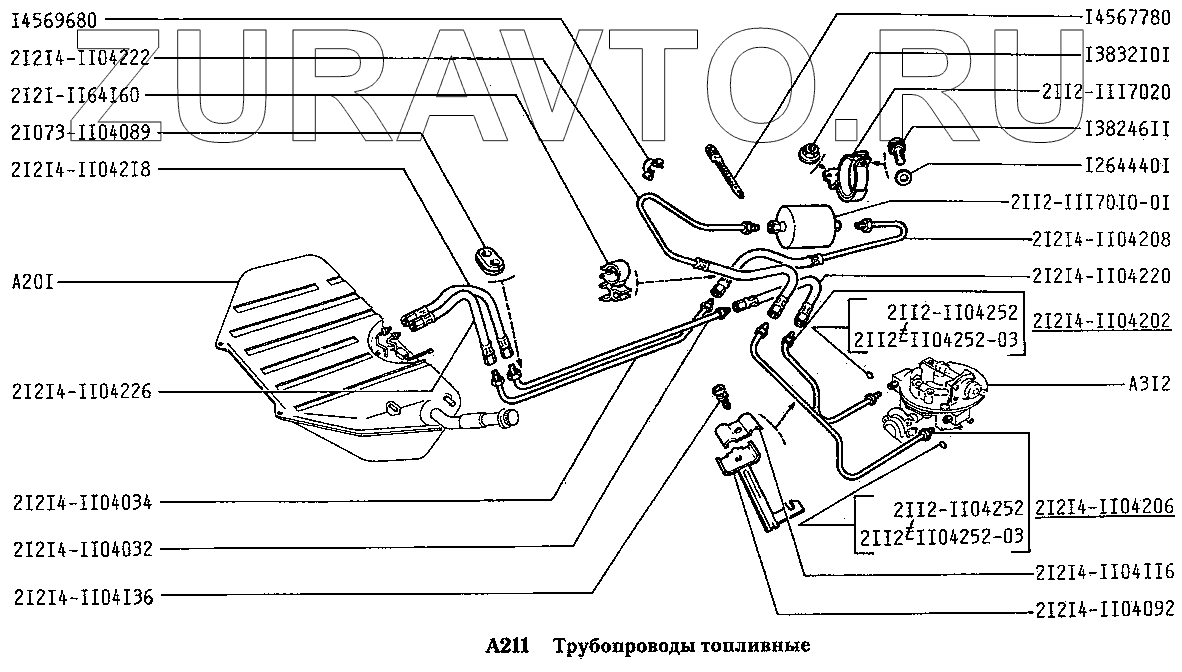 ZURAVTO.RU

I4569680
2I2I4-II04222
2I2I-II64I60
2I073-II04089
2I2I4-II042I8
A20I
2I2I4-II04226
2I2I4-II04034
2I2I4-II04032
2I2I4-II04I36

I4567780
I3832I0I
2II2-III7020
I38246II
I264440I
2II2-III70I0-0I
2I2I4-II04208
2I2I4-II04220
2II2-II04252
2II2-II04252-03
2I2I4-II04202
A3I2
2II2-II04252
2II2-II04252-03
2I2I4-II04206
2I2I4-II04II6
2I2I4-II04092

A211 Трубопроводы топливные