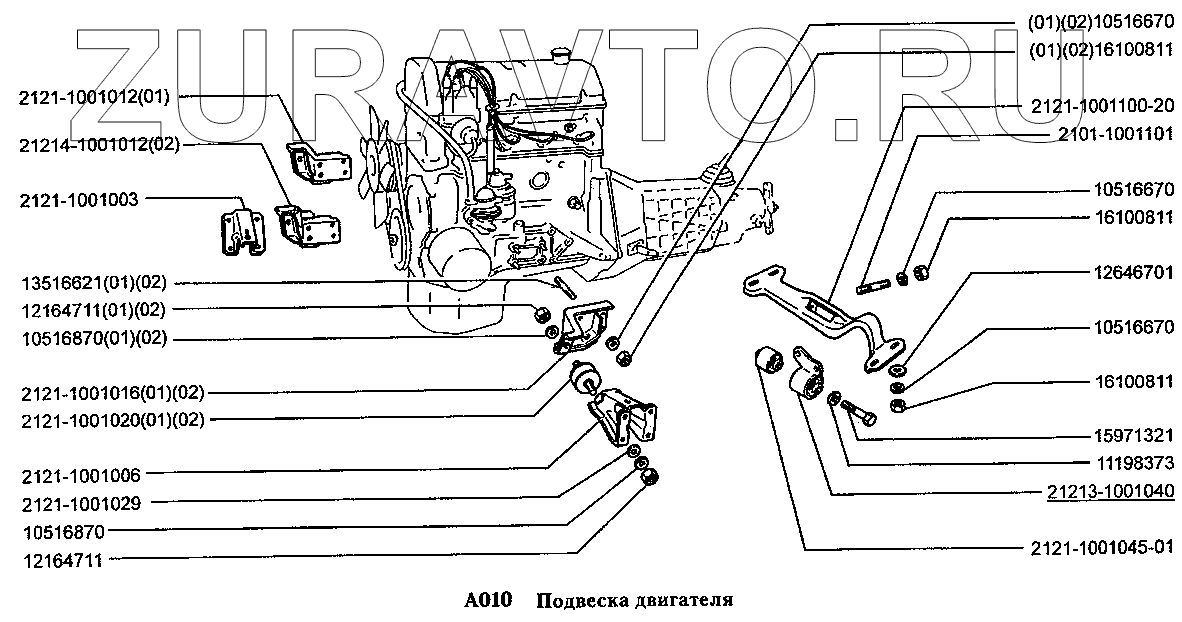 ZURAVTO.RU

2121-1001012(01)
21214-1001012(02)
2121-1001003
13516621(01)(02)
12164711(01)(02)
10516870(01)(02)
2121-1001016(01)(02)
2121-1001020(01)(02)
2121-1001006
2121-1001029
10516870
12164711

(01)(02)10516670
(01)(02)16100811
2121-1001100-20
2101-1001101
10516670
16100811
12646701
10516670
16100811
15971321
11198373
21213-1001040
2121-1001045-01

A010 Подвеска двигателя