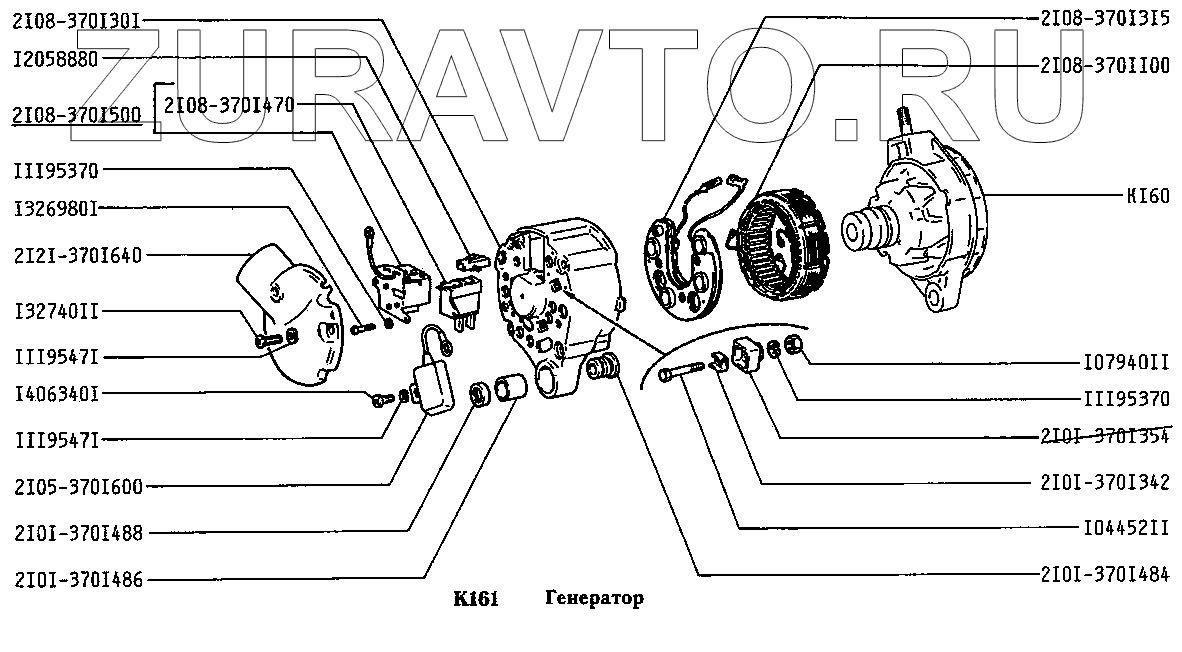 ZURAVTO.RU

2I08-370I30I
I2058880
2I08-370I500
2I08-370I470
III95370
I326980I
2I2I-370I640
I32740II
III9547I
I406340I
III9547I
2I05-370I600
2I0I-370I488
2I0I-370I486

2I08-370I3I5
2I08-370II00
KI60
I07940II
III95370
2I0I-370I354
2I0I-370I342
I04452II
2I0I-370I484

K161 Генератор