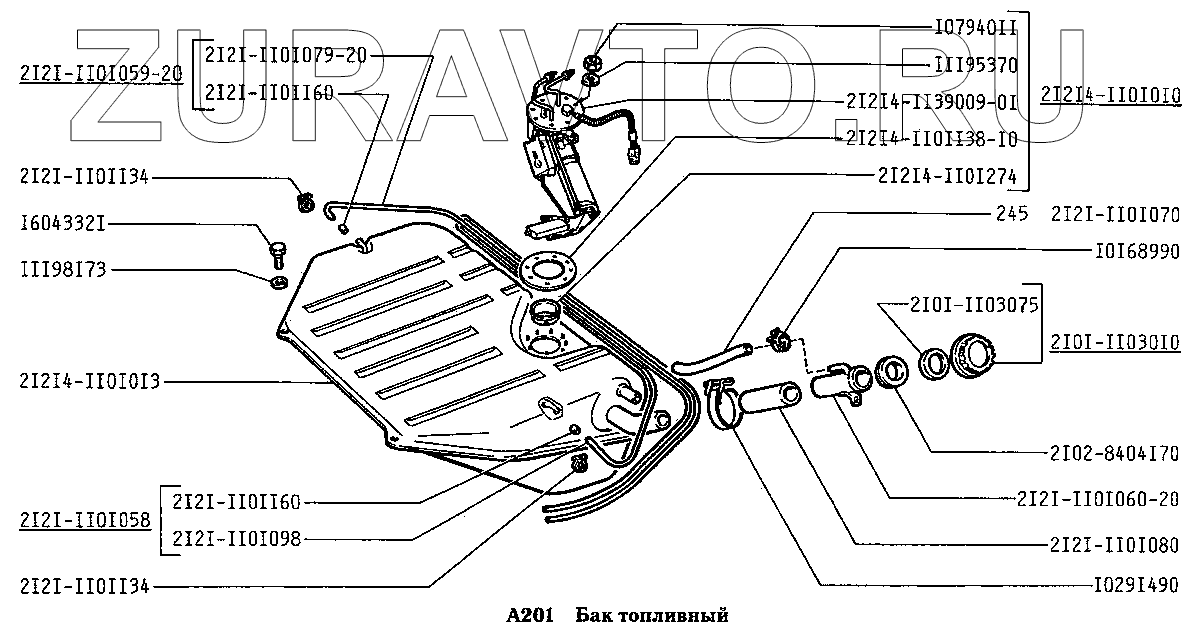 ZURAVTO.RU

2I2I-II0I059-20
2I2I-II0I079-20
2I2I-II0II60
2I2I-II0II34
I604332I
III98I73
2I2I4-II0I0I3
2I2I-II0I058
2I2I-II0II60
2I2I-II0I098
2I2I-II0II34

I07940II
III95370
2I2I4-II39009-0I
2I2I4-II0II38-I0
2I2I4-II0I274
2I2I4-II0I0I0
245
2I2I-II0I070
I0I68990
2I0I-II03075
2I0I-II030I0
2I02-8404I70
2I2I-II0I060-20
2I2I-II0I080
I029I490

A201 Бак топливный