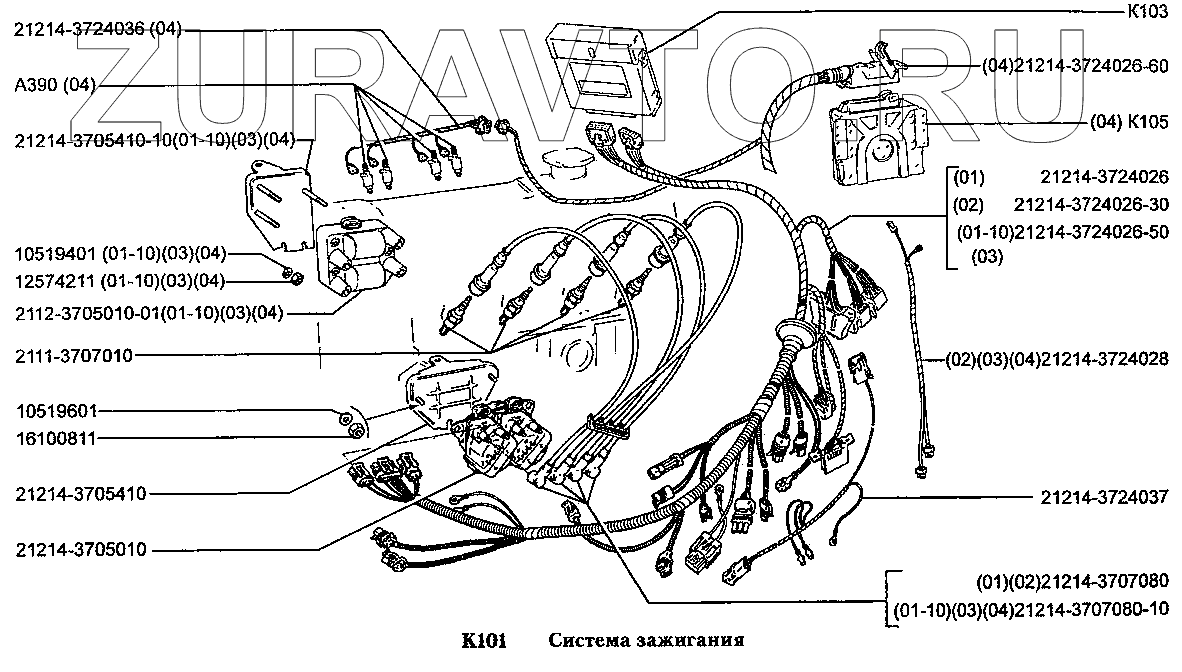 ZURAVTO.RU

21214-3724036 (04)

A390 (04)

21214-3705410-10(01-10)(03)(04)

10519401 (01-10)(03)(04)

12574211 (01-10)(03)(04)

2112-3705010-01(01-10)(03)(04)

2111-3707010

10519601

16100811

21214-3705410

21214-3705010

K103

(04)21214-3724026-60

(04) K105

(01) 21214-3724026
(02) 21214-3724026-30
(01-10)21214-3724026-50
(03)

(02)(03)(04)21214-3724028

21214-3724037

(01)(02)21214-3707080
(01-10)(03)(04)21214-3707080-10

K101 Система зажигания