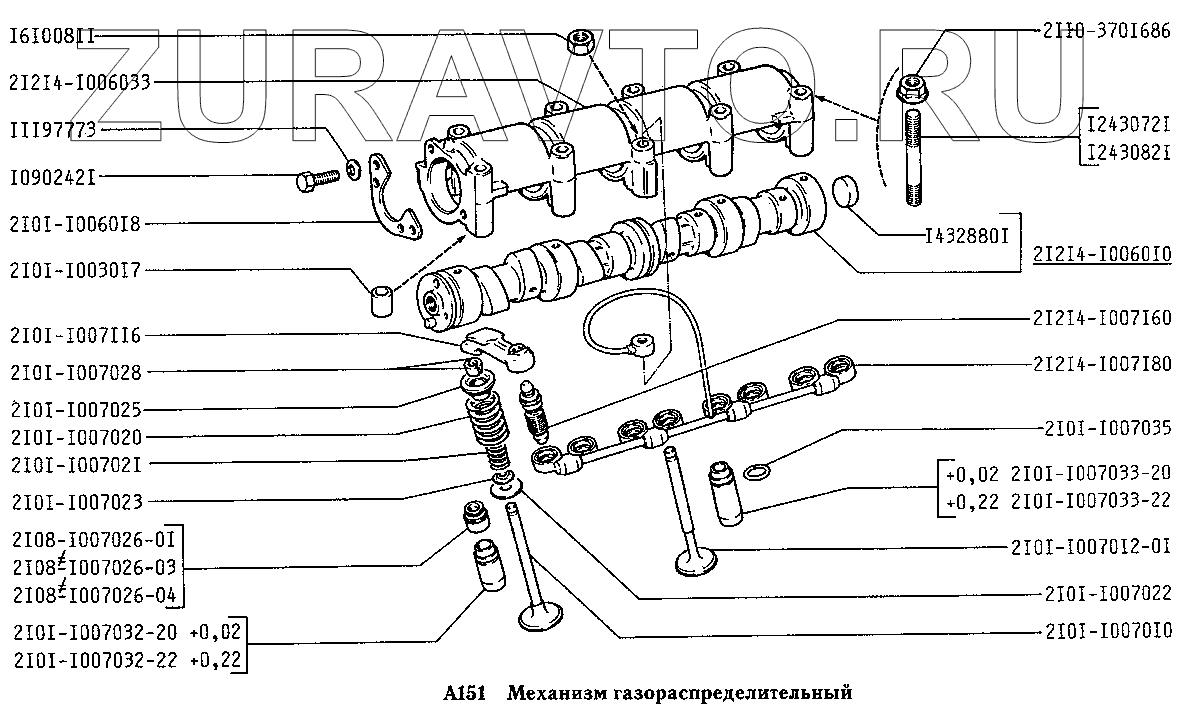 ZURAVTO.RU

I6I008II
2I2I4-I006033
III97773
I090242I
2I0I-I0060I8
2I0I-I0030I7
2I0I-I007II6
2I0I-I007028
2I0I-I007025
2I0I-I007020
2I0I-I00702I
2I0I-I007023
2I08-I007026-0I
2I08-I007026-03
2I08-I007026-04
2I0I-I007032-20 +0,02
2I0I-I007032-22 +0,22

2II0-370I686
I243072I
I243082I
I432880I
2I2I4-I0060I0
2I2I4-I007I60
2I2I4-I007I80
2I0I-I007035
+0,02 2I0I-I007033-20
+0,22 2I0I-I007033-22
2I0I-I0070I2-0I
2I0I-I007022
2I0I-I0070I0

A151 Механизм газораспределительный