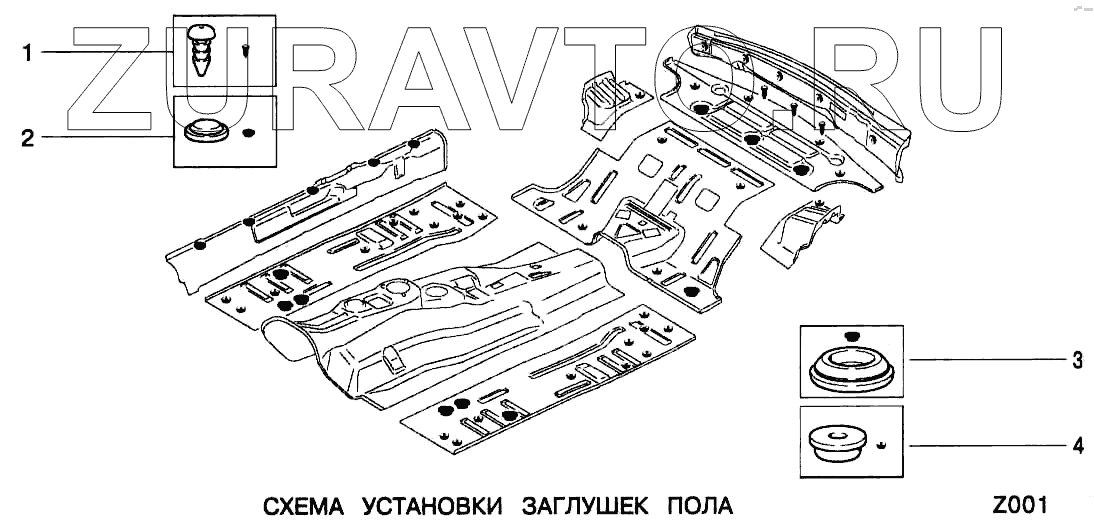 ZURAVTO.RU

1

2

3

4

СХЕМА УСТАНОВКИ ЗАГЛУШЕК ПОЛА

Z001