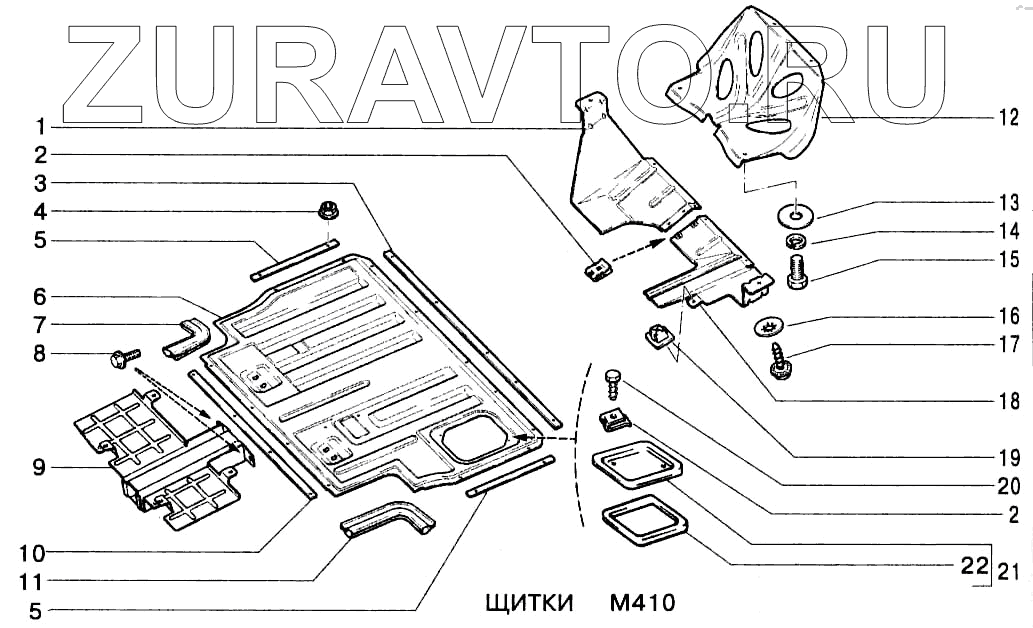 ZURAVTO.RU

1
2
3
4
5
6
7
8
9
10
11
5
12
13
14
15
16
17
18
19
20
2
22
21

ЩИТКИ М410