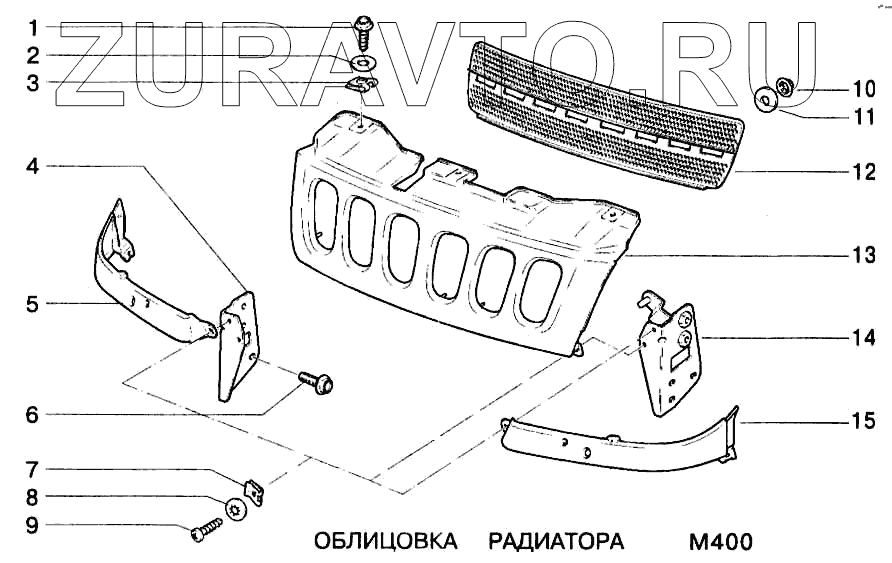 ZURAVTO.RU

1
2
3
4
5
6
7
8
9
10
11
12
13
14
15

ОБЛИЦОВКА РАДИАТОРА М400