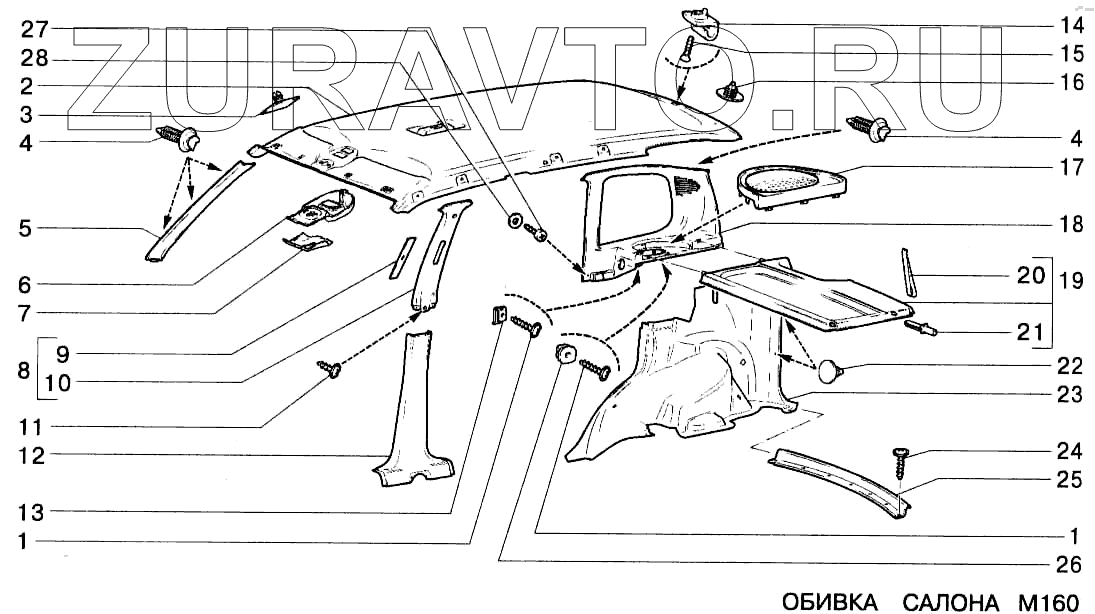 ZURAVTO.RU

27
28
2
3
4
5
6
7
8
9
10
11
12
13
1

14
15
16
4
17
18
20
19
21
22
23
24
25
1
26

ОБИВКА САЛОНА М160