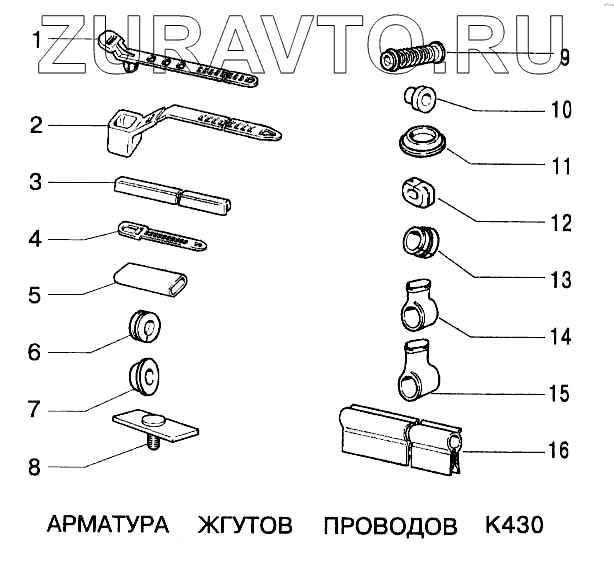 ZURAVTO.RU

1
2
3
4
5
6
7
8
9
10
11
12
13
14
15
16

АРМАТУРА ЖГУТОВ ПРОВОДОВ К430