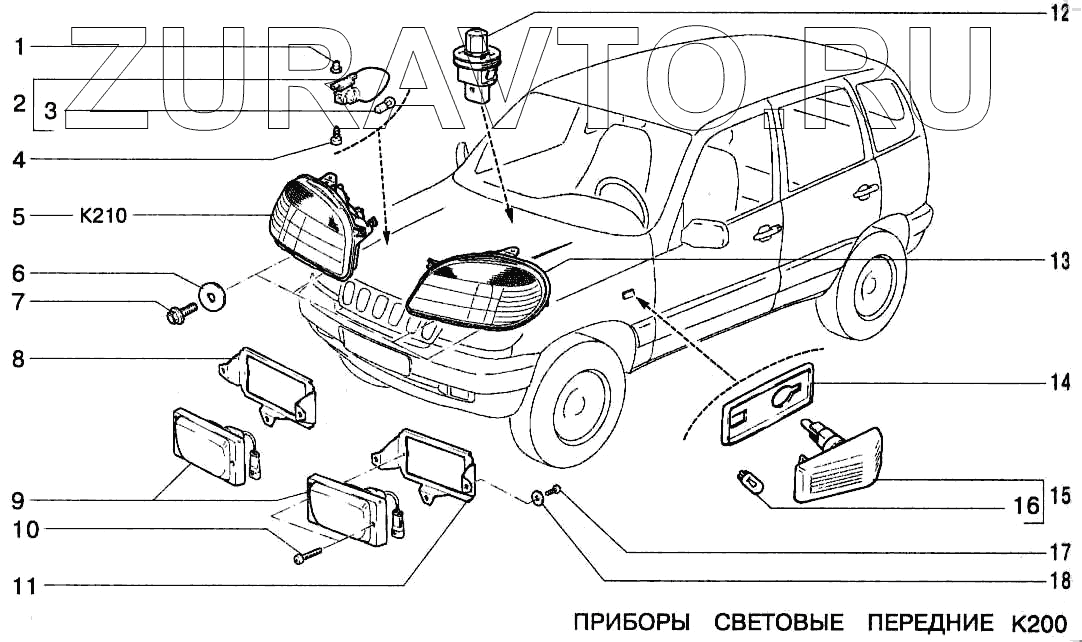 ZURAVTO.RU

1
2
3
4
5 K210
6
7
8
9
10
11
12
13
14
15
16
17
18

ПРИБОРЫ СВЕТОВЫЕ ПЕРЕДНИЕ K200