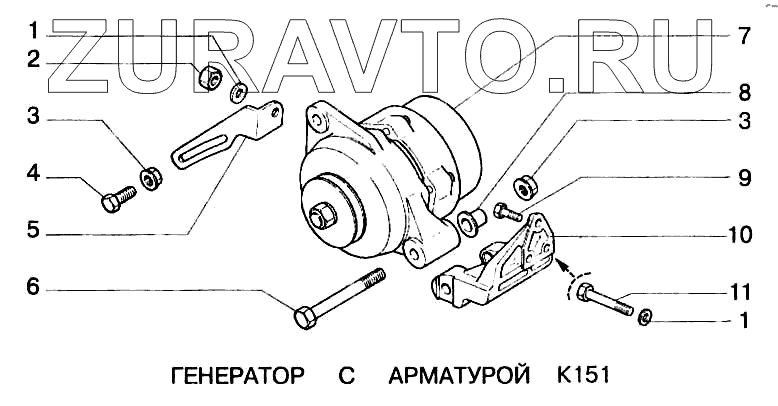 ZURAVTO.RU

1
2
3
4
5
6
7
8
3
9
10
11
1

ГЕНЕРАТОР С АРМАТУРОЙ К151