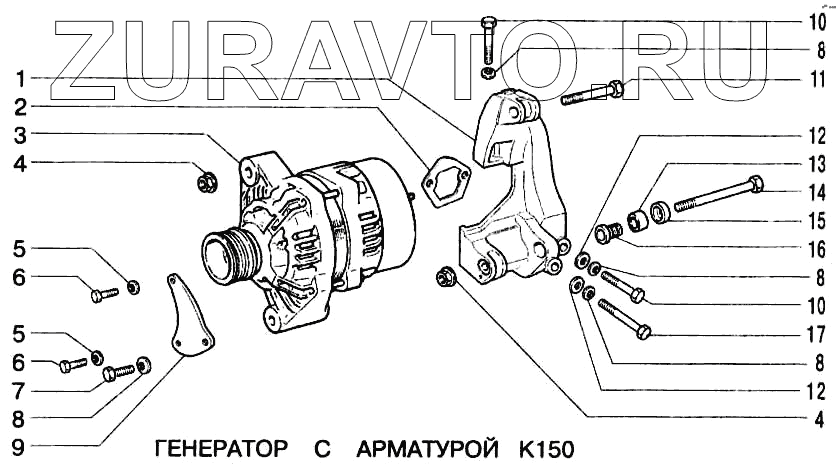 ZURAVTO.RU

1
2
3
4
5
6
5
6
7
8
9

10
8
11
12
13
14
15
16
8
10
17
8
12
4

ГЕНЕРАТОР С АРМАТУРОЙ К150