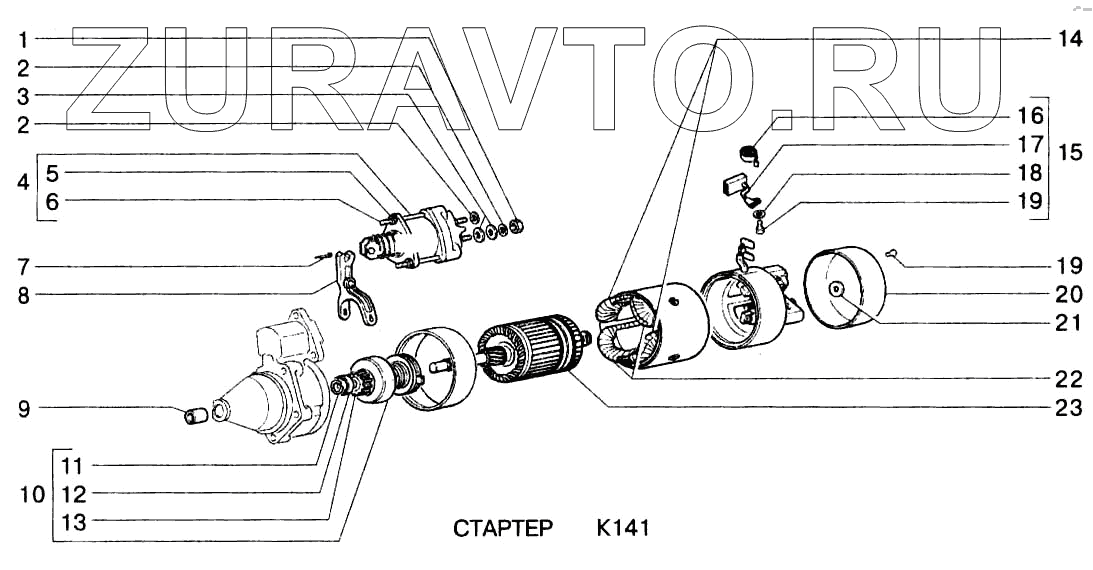 ZURAVTO.RU

1
2
3
2
4
5
6
7
8
9
10
11
12
13
14
15
16
17
18
19
19
20
21
22
23

СТАРТЕР К141