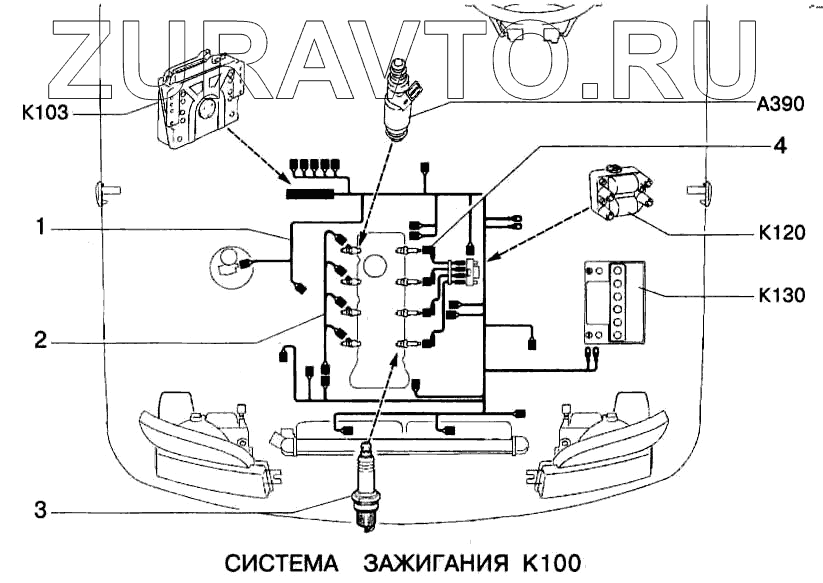 ZURAVTO.RU

K103
A390
4
1
K120
K130
2
3

СИСТЕМА ЗАЖИГАНИЯ K100