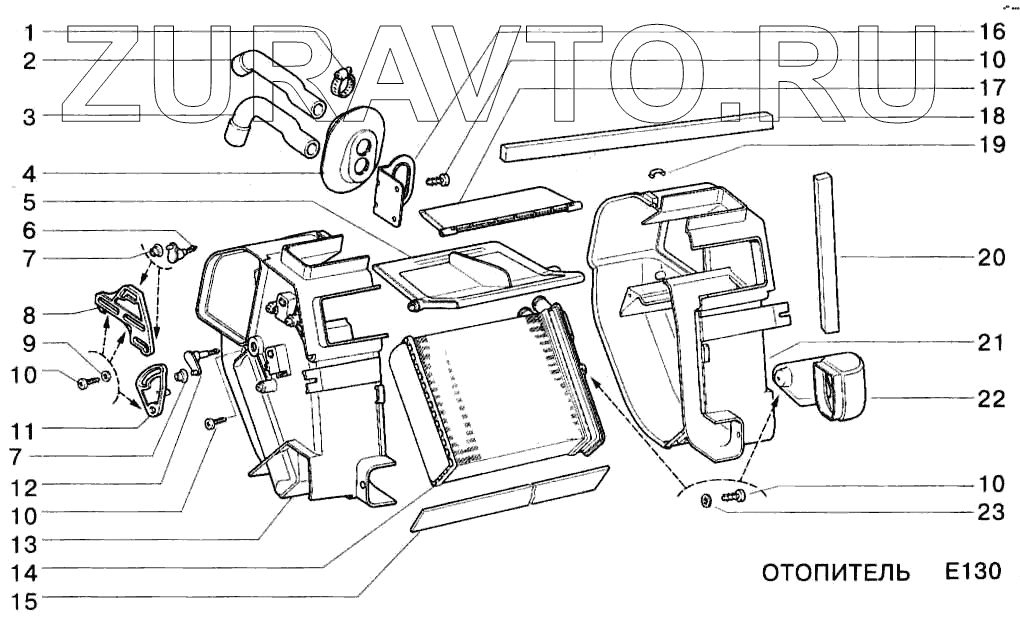 ZURAVTO.RU

1
2
3
4
5
6
7
8
9
10
11
7
12
10
13
14
15

16
10
17
18
19
20
21
22
10
23

ОТОПИТЕЛЬ E130