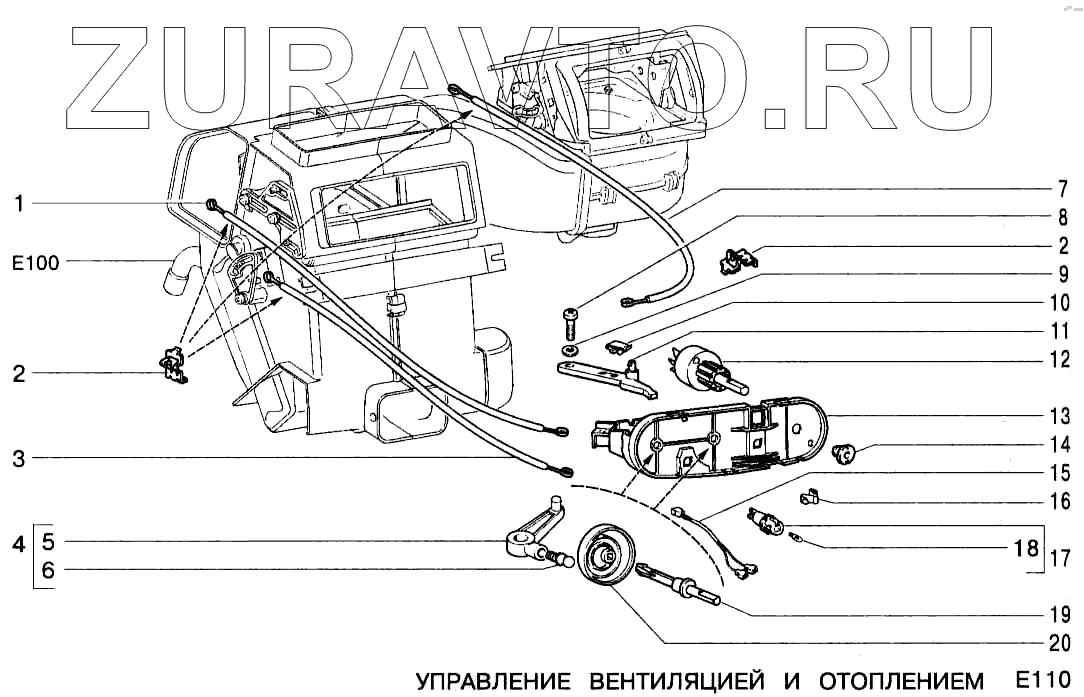 ZURAVTO.RU

1
E100
2
3
4
5
6
7
8
2
9
10
11
12
13
14
15
16
18
17
19
20

УПРАВЛЕНИЕ ВЕНТИЛЯЦИЕЙ И ОТОПЛЕНИЕМ E110