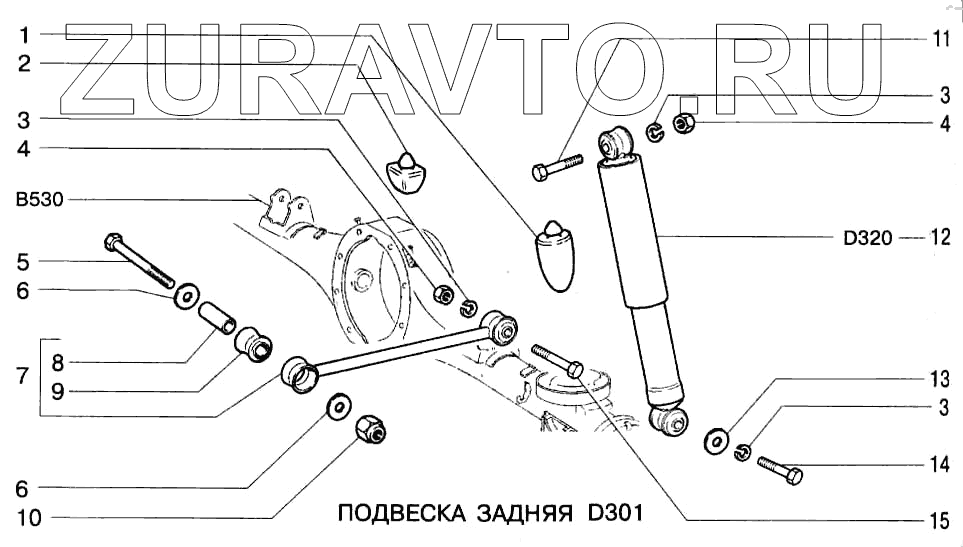 ZURAVTO.RU

1
2
3
4
B530
5
6
7
8
9
6
10

11
3
4
D320 — 12
13
3
14
15

ПОДВЕСКА ЗАДНЯЯ D301