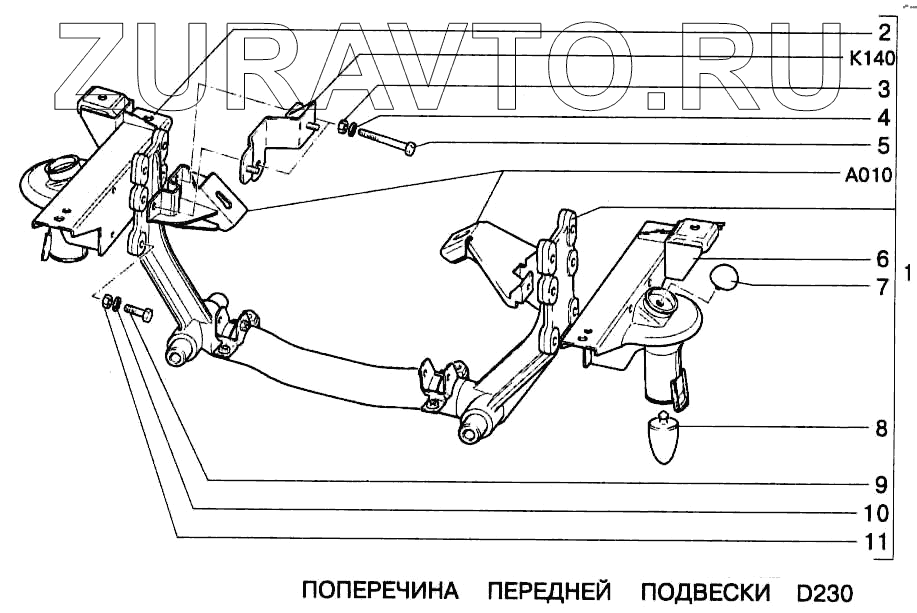 ZURAVTO.RU

2
K140
3
4
5
A010
6
7
1
8
9
10
11

ПОПЕРЕЧИНА ПЕРЕДНЕЙ ПОДВЕСКИ D230