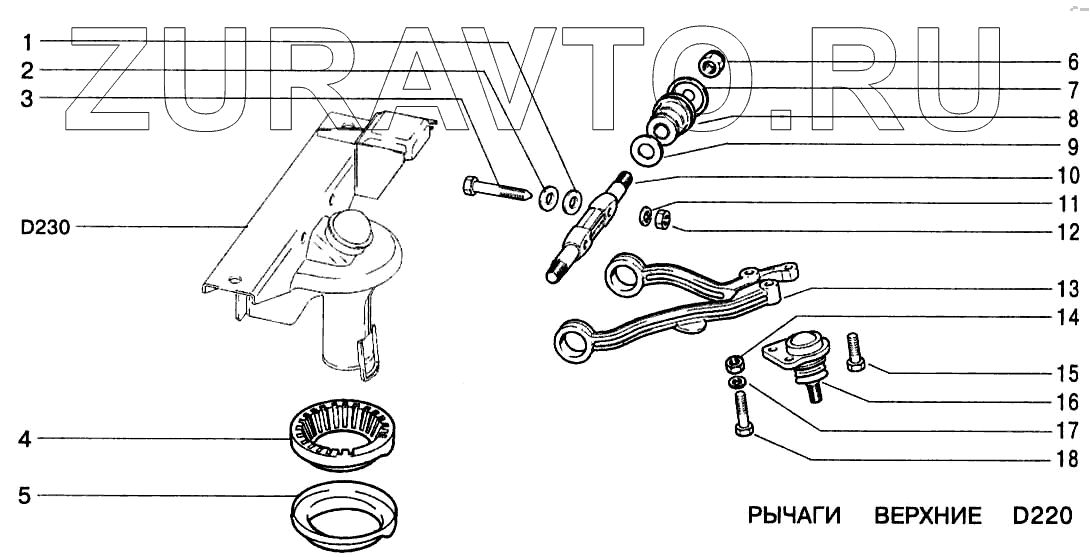 ZURAVTO.RU

1
2
3
D230
4
5
6
7
8
9
10
11
12
13
14
15
16
17
18

РЫЧАГИ ВЕРХНИЕ D220