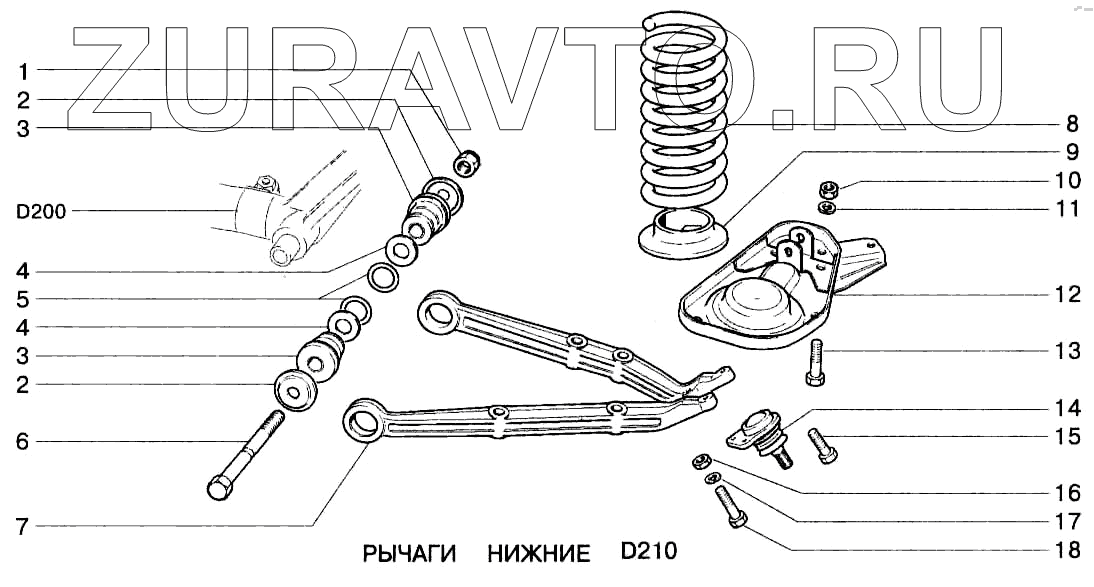 ZURAVTO.RU

1
2
3
D200
4
5
4
3
2
6
7
8
9
10
11
12
13
14
15
16
17
18

РЫЧАГИ НИЖНИЕ D210