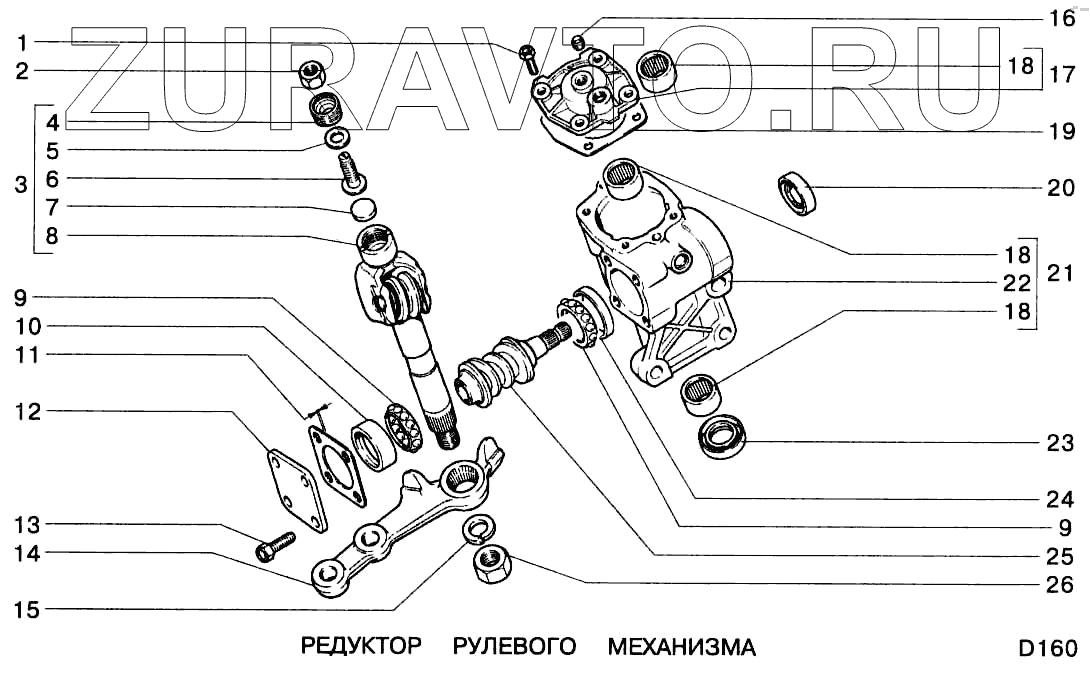 ZURAVTO.RU

1
2
3
4
5
6
7
8
9
10
11
12
13
14
15
16
18
17
19
20
18
22
21
18
23
24
9
25
26

РЕДУКТОР РУЛЕВОГО МЕХАНИЗМА

D160